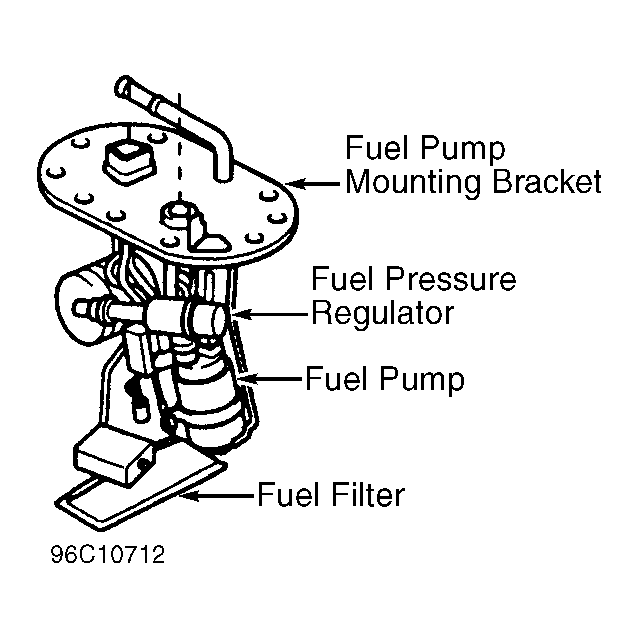 Fuel Pump Mounting Bracket

Fuel Pressure Regulator

Fuel Pump

Fuel Filter

96C10712