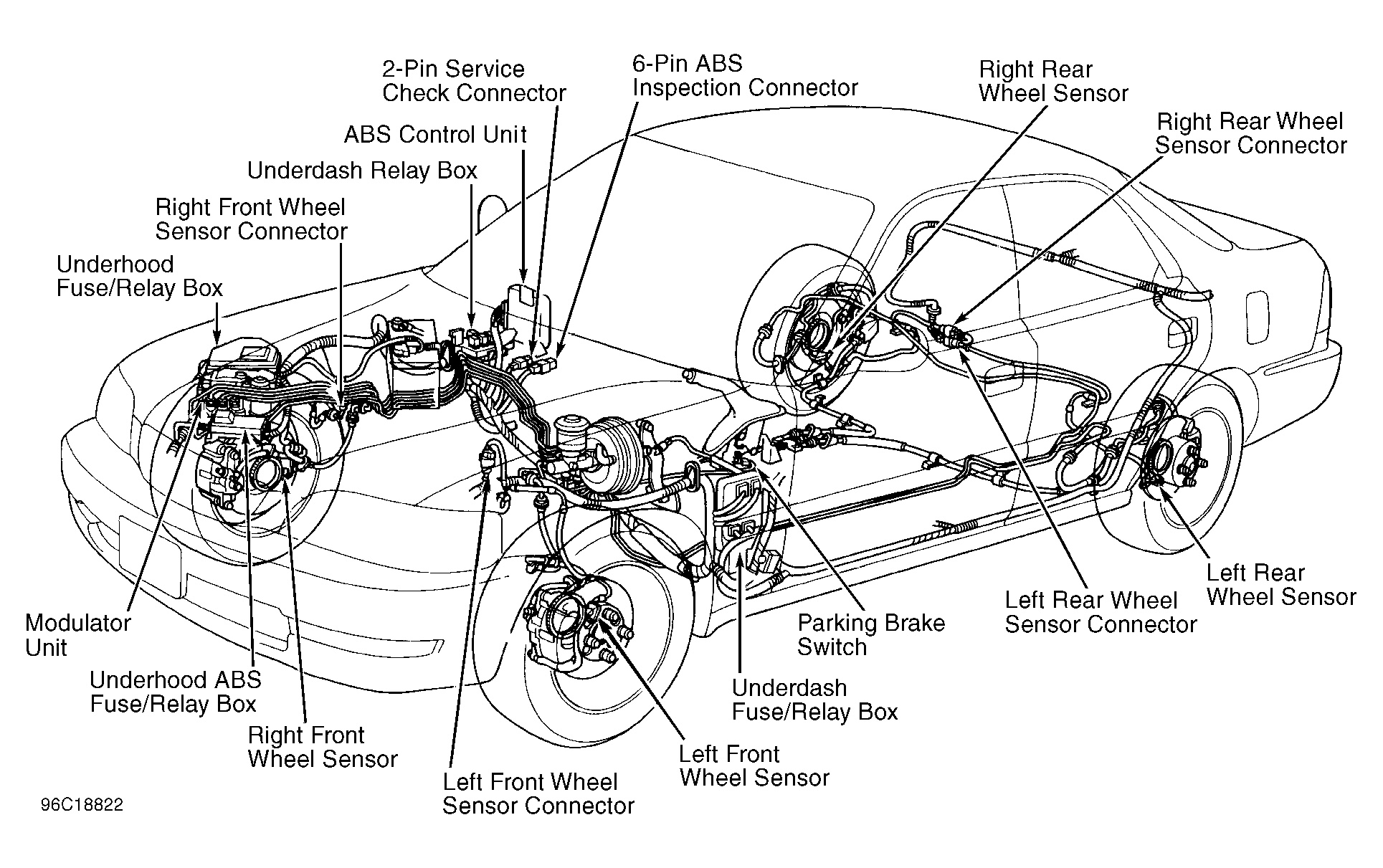 2-Pin Service
Check Connector

6-Pin ABS
Inspection Connector

Right Rear
Wheel Sensor

Right Rear Wheel
Sensor Connector

ABS Control Unit

Underdash Relay Box

Right Front Wheel
Sensor Connector

Underhood
Fuse/Relay Box

Modulator
Unit

Underhood ABS
Fuse/Relay Box

Right Front
Wheel Sensor

Left Front Wheel
Sensor Connector

Left Front
Wheel Sensor

Underdash
Fuse/Relay Box

Parking Brake
Switch

Left Rear Wheel
Sensor Connector

Left Rear
Wheel Sensor

96C18822