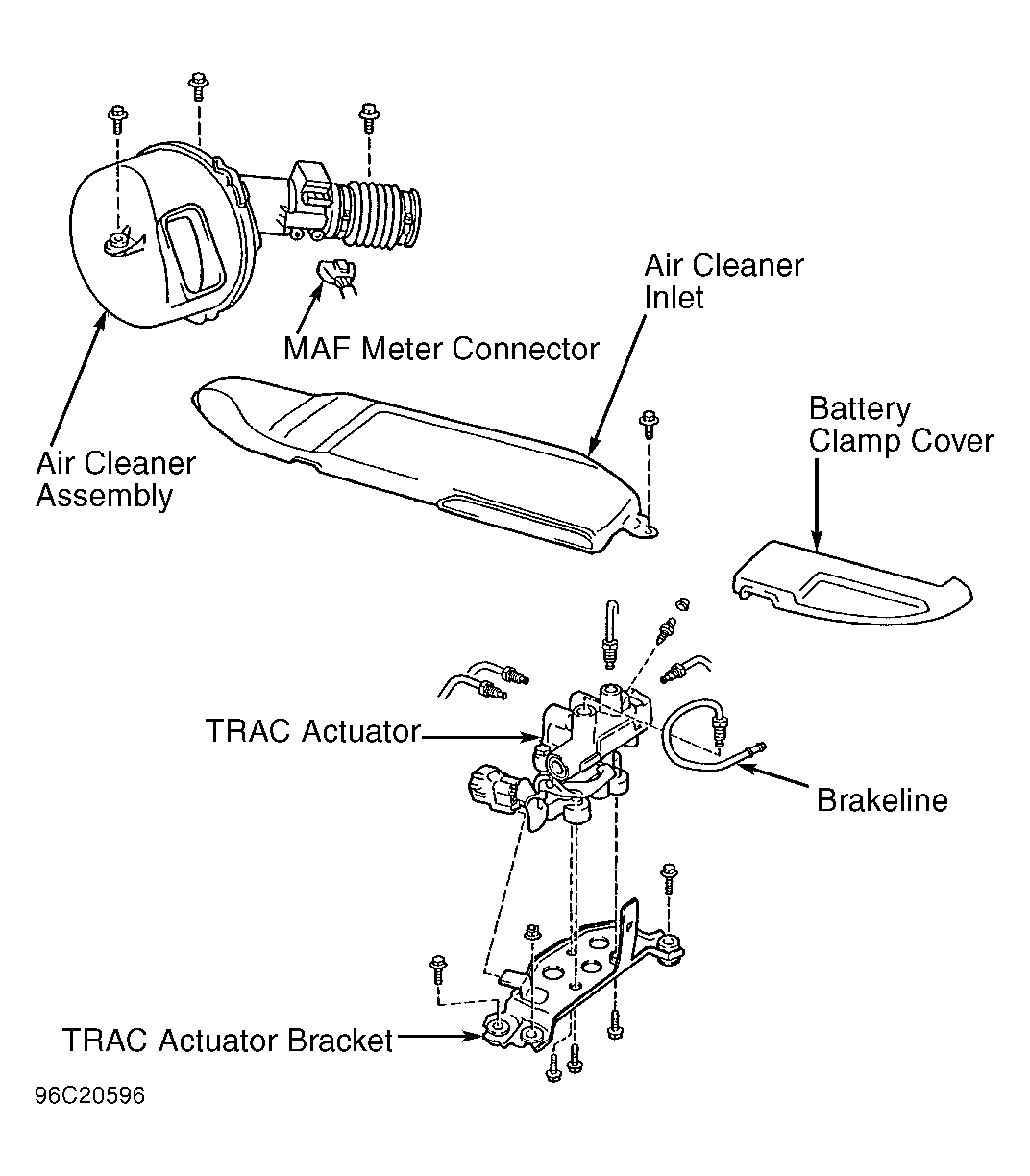 Air Cleaner Inlet

MAF Meter Connector

Battery Clamp Cover

Air Cleaner Assembly

TRAC Actuator

Brakeline

TRAC Actuator Bracket

96C20596