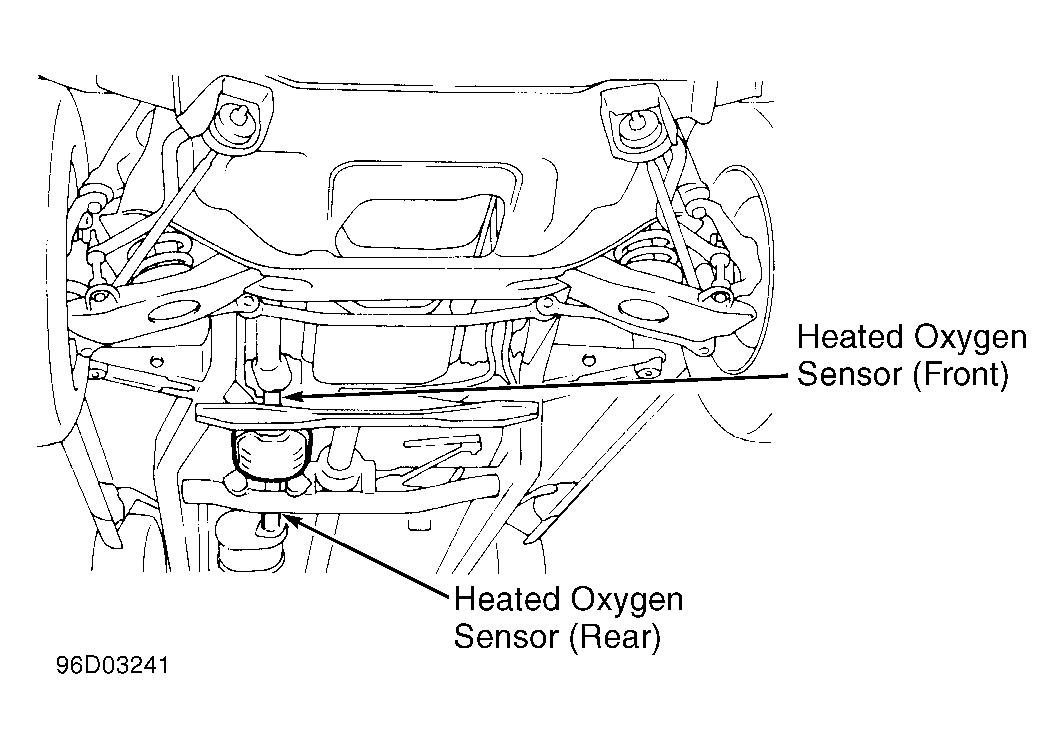 Heated Oxygen Sensor (Front)

Heated Oxygen Sensor (Rear)

96D03241