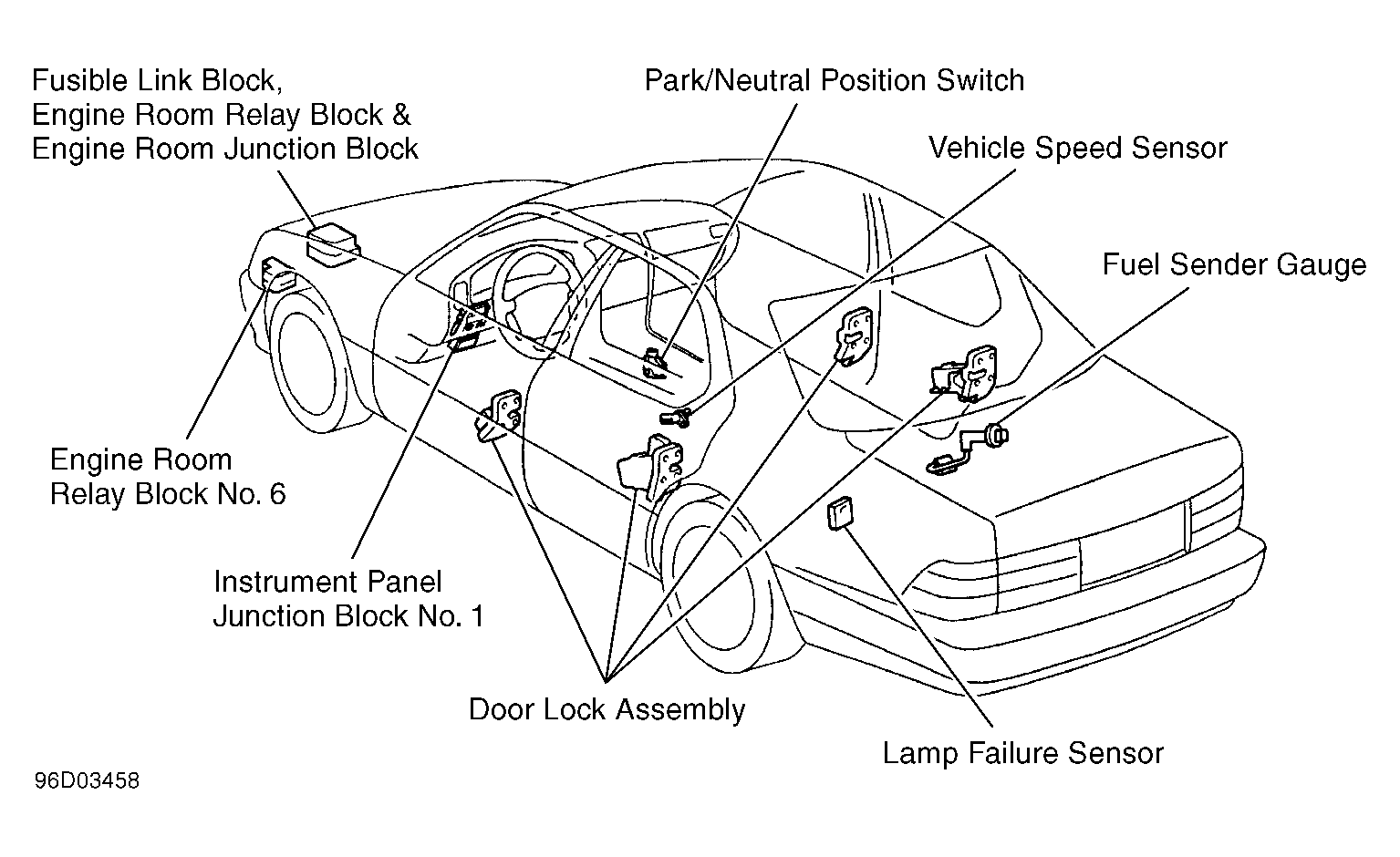 Fusible Link Block,
Engine Room Relay Block &
Engine Room Junction Block

Park/Neutral Position Switch

Vehicle Speed Sensor

Fuel Sender Gauge

Engine Room
Relay Block No. 6

Instrument Panel
Junction Block No. 1

Door Lock Assembly

Lamp Failure Sensor

96D03458