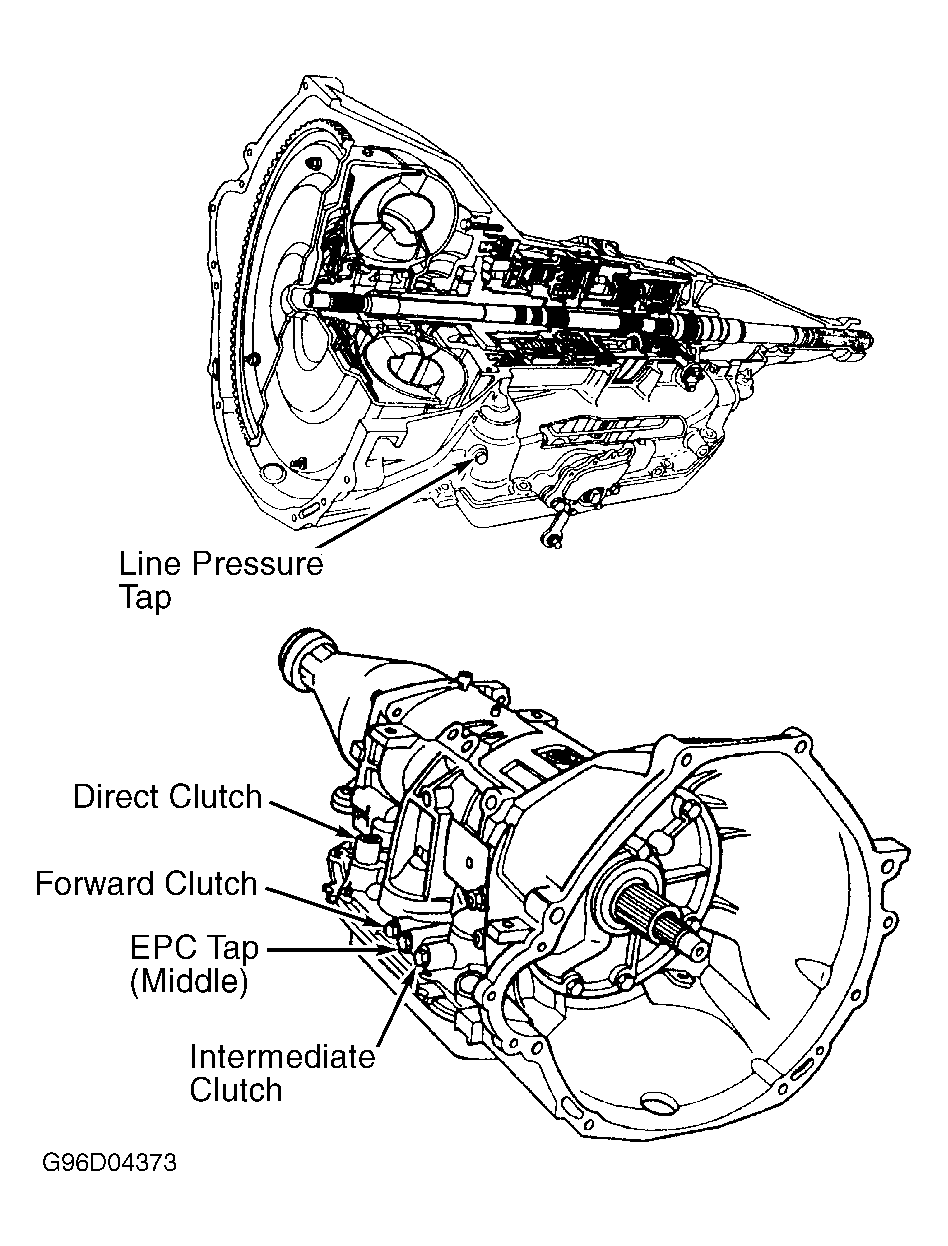 Line Pressure Tap

Direct Clutch

Forward Clutch

EPC Tap (Middle)

Intermediate Clutch

G96D04373