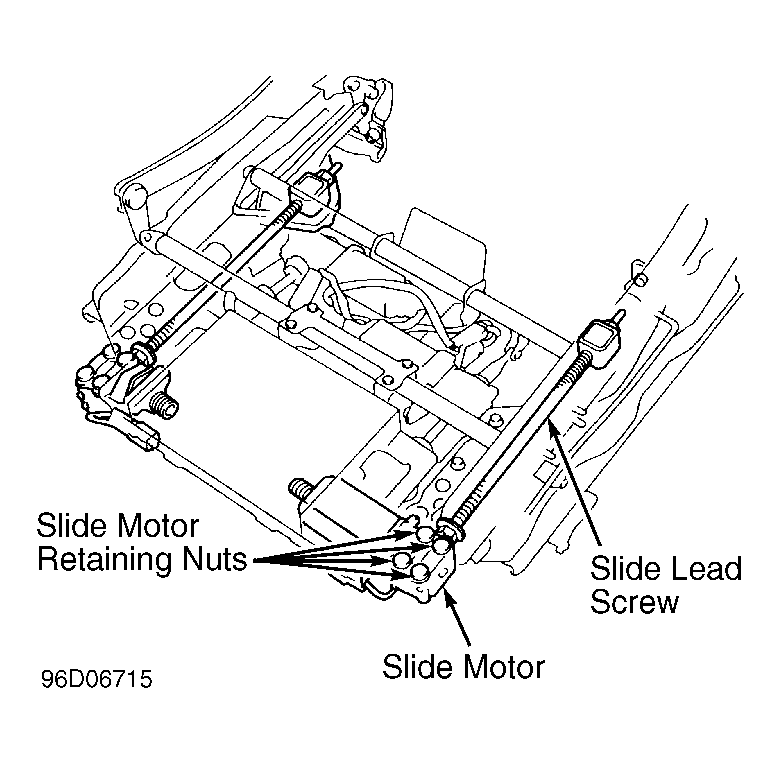 Slide Motor Retaining Nuts

Slide Lead Screw

Slide Motor

96D06715