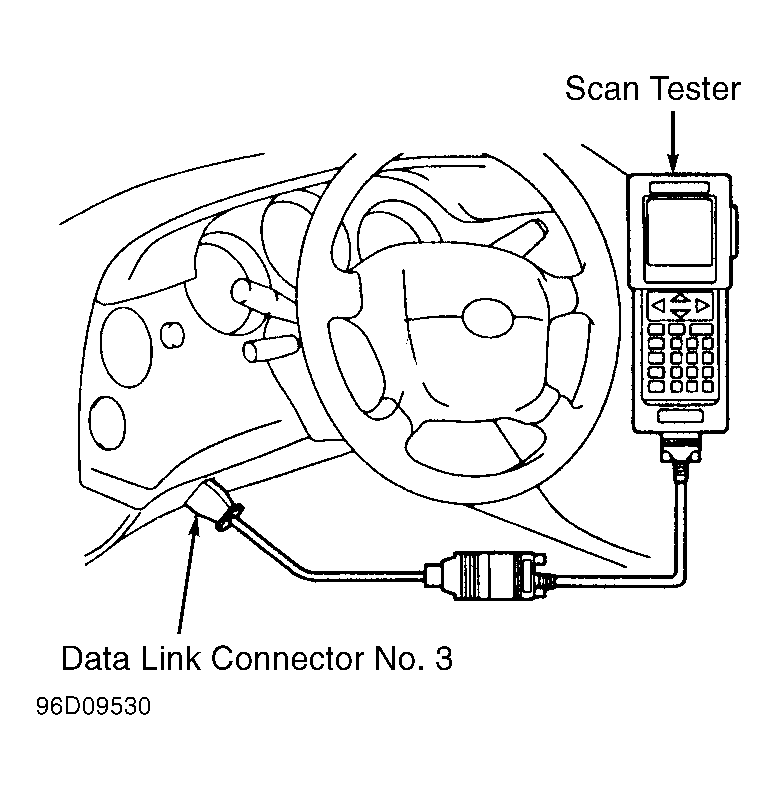 Scan Tester

Data Link Connector No. 3

96D09530