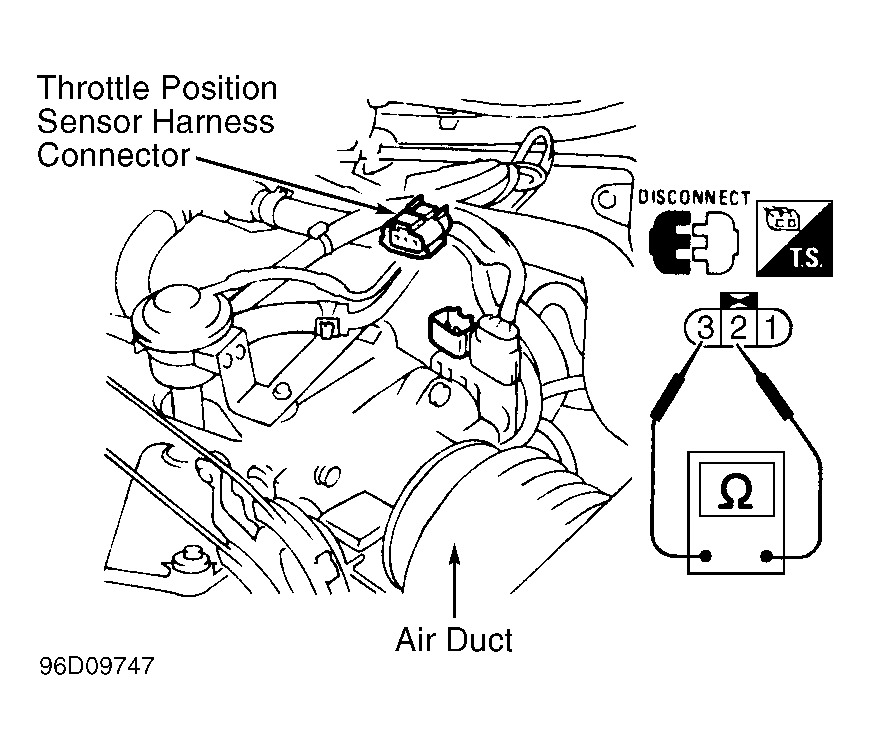 Throttle Position Sensor Harness Connector

DISCONNECT

T.S.

3 2 1

Ω

Air Duct

96D09747