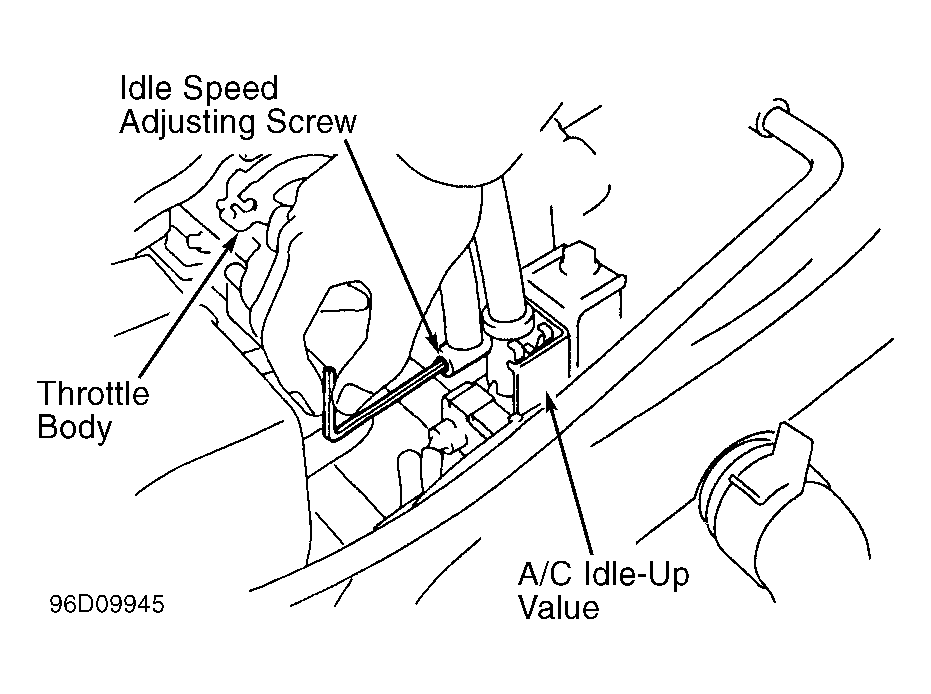 Idle Speed
Adjusting Screw

Throttle
Body

A/C Idle-Up
Value

96D09945