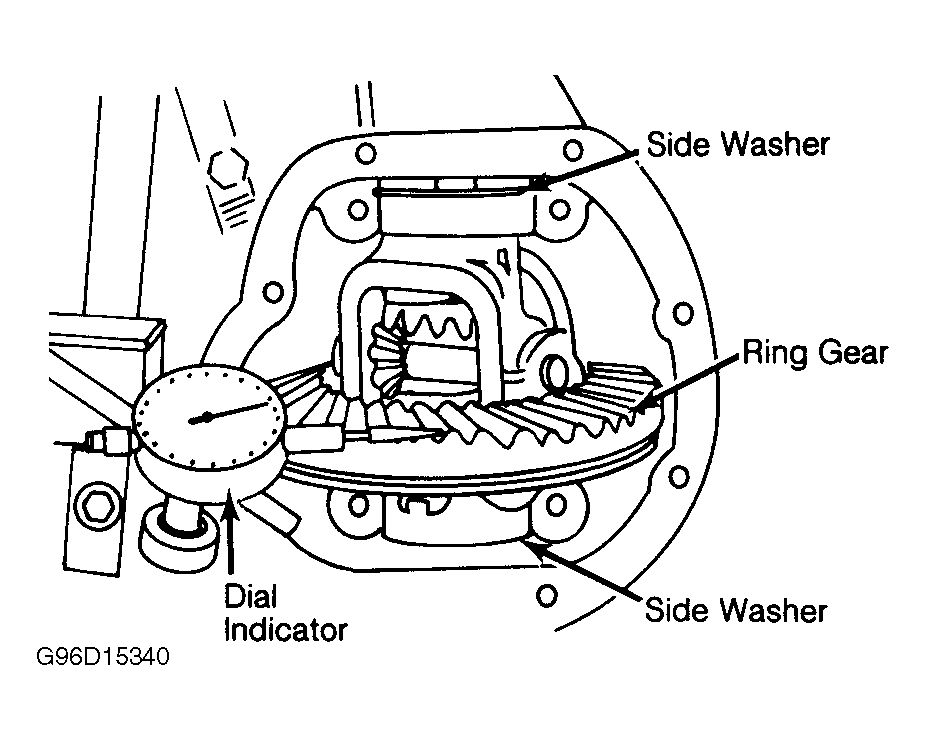 Side Washer

Ring Gear

Dial Indicator

Side Washer

G96D15340