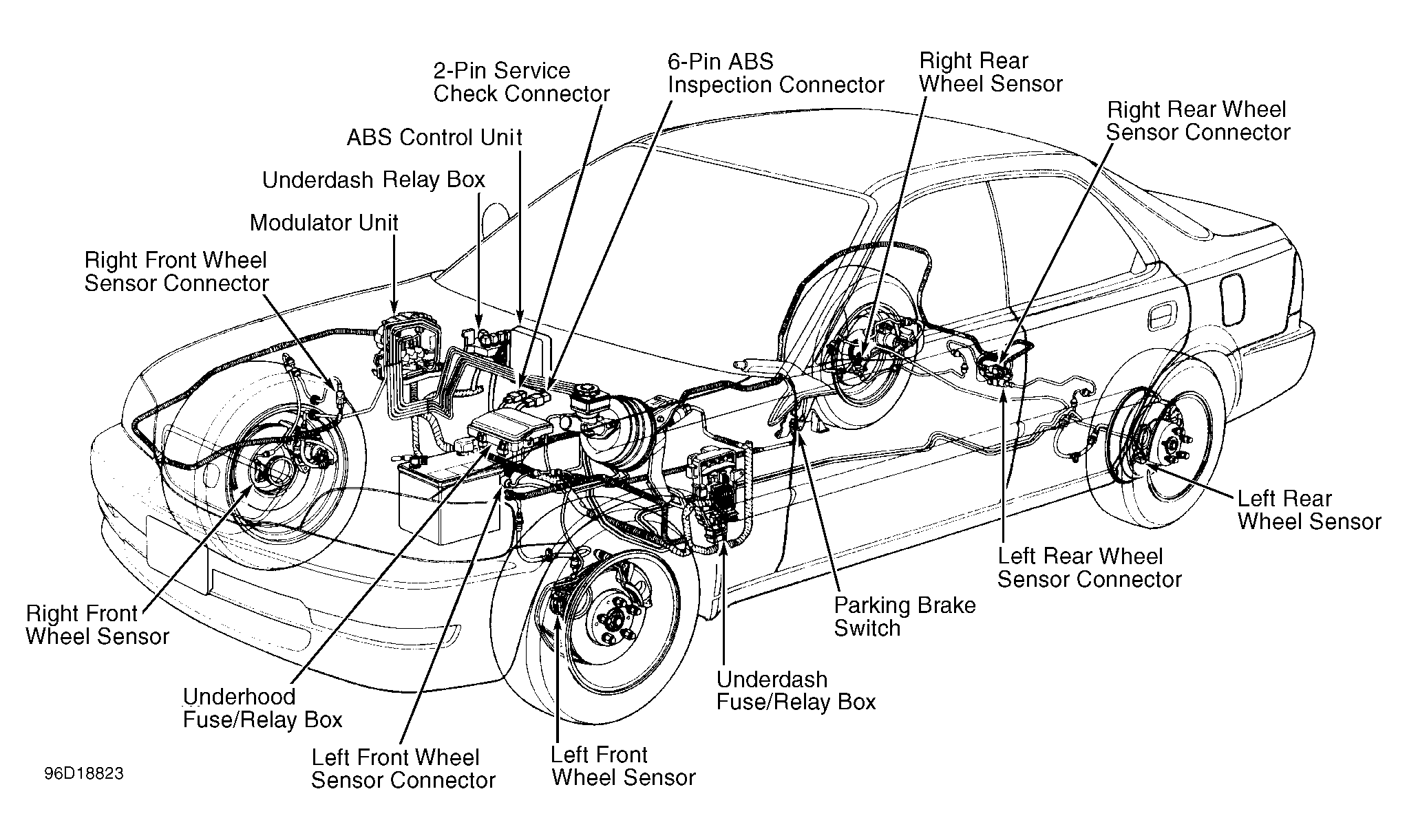 2-Pin Service Check Connector

6-Pin ABS Inspection Connector

Right Rear Wheel Sensor

Right Rear Wheel Sensor Connector

ABS Control Unit

Underdash Relay Box

Modulator Unit

Right Front Wheel Sensor Connector

Left Rear Wheel Sensor

Left Rear Wheel Sensor Connector

Parking Brake Switch

Right Front Wheel Sensor

Underdash Fuse/Relay Box

Underhood Fuse/Relay Box

Left Front Wheel Sensor Connector

Left Front Wheel Sensor

96D18823