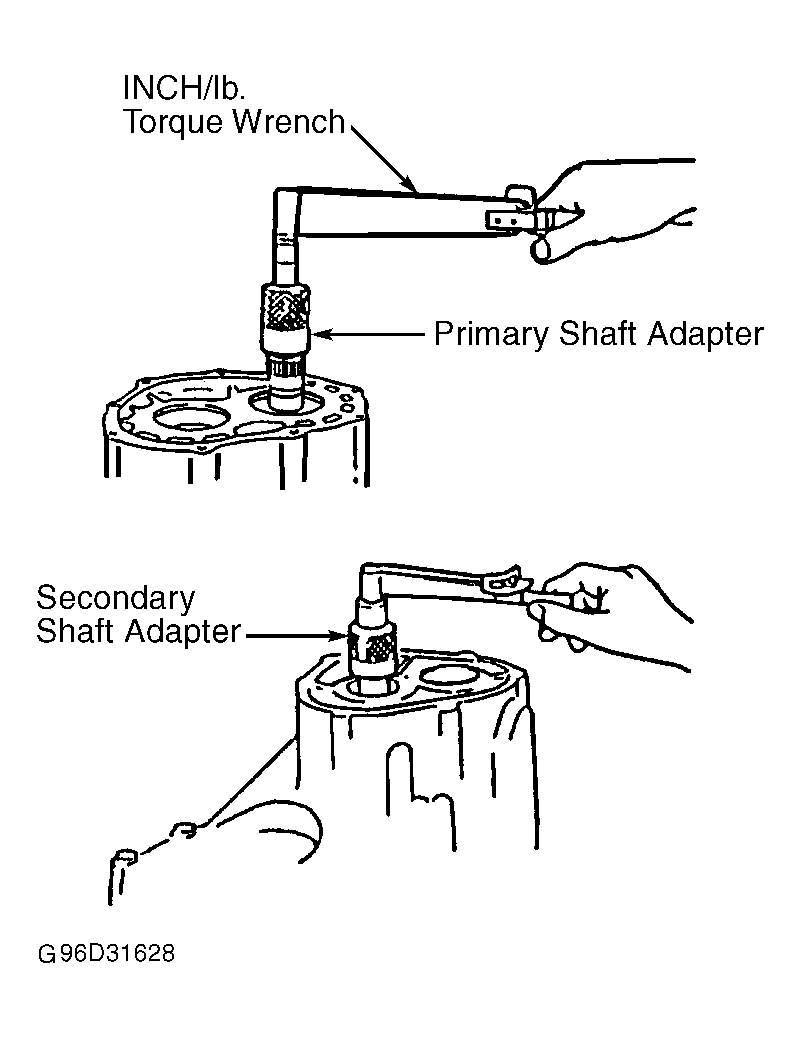 INCH/lb.
Torque Wrench

Primary Shaft Adapter

Secondary
Shaft Adapter

G96D31628