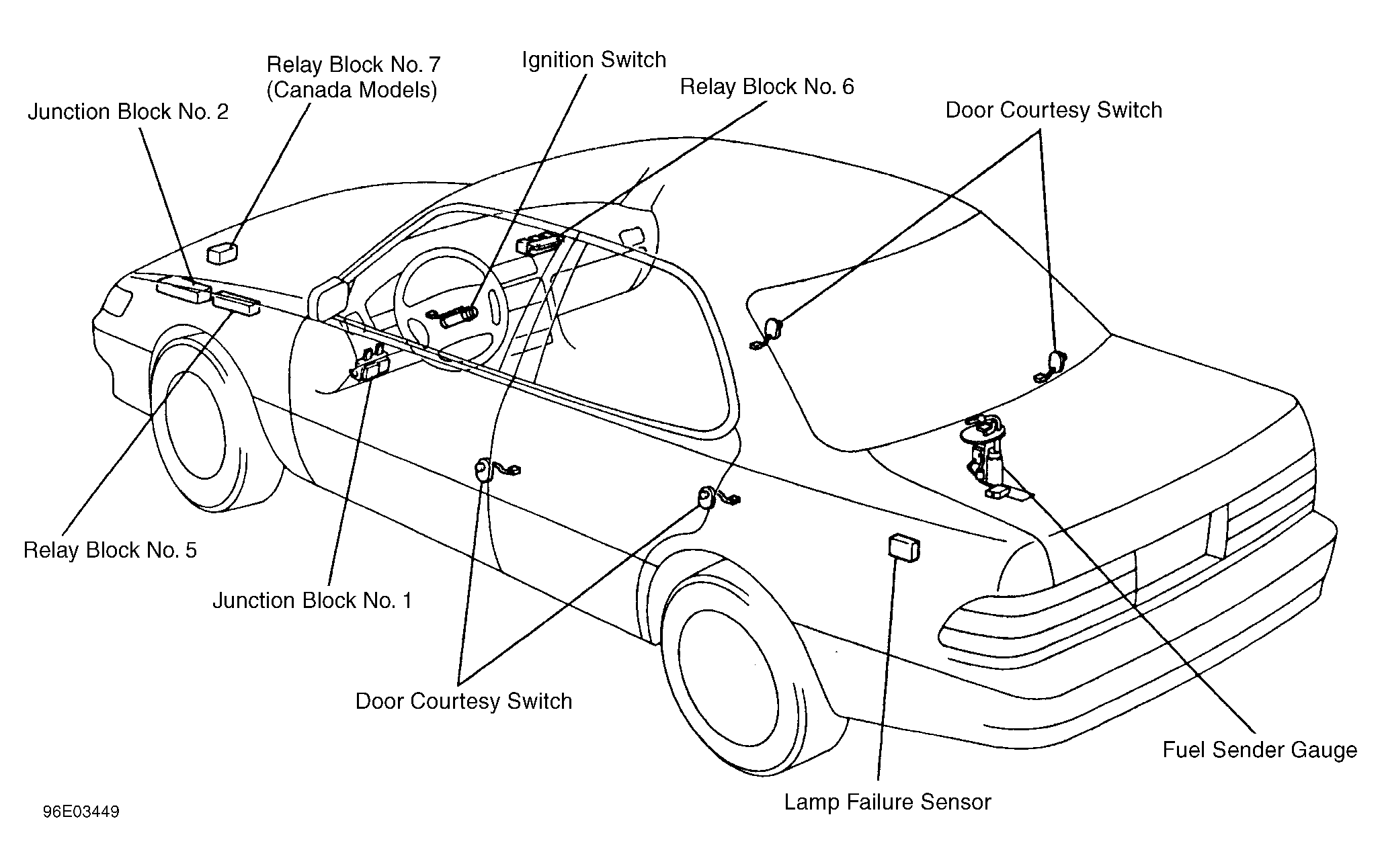 Relay Block No. 7
(Canada Models)

Ignition Switch

Relay Block No. 6

Junction Block No. 2

Door Courtesy Switch

Relay Block No. 5

Junction Block No. 1

Door Courtesy Switch

Fuel Sender Gauge

Lamp Failure Sensor

96E03449