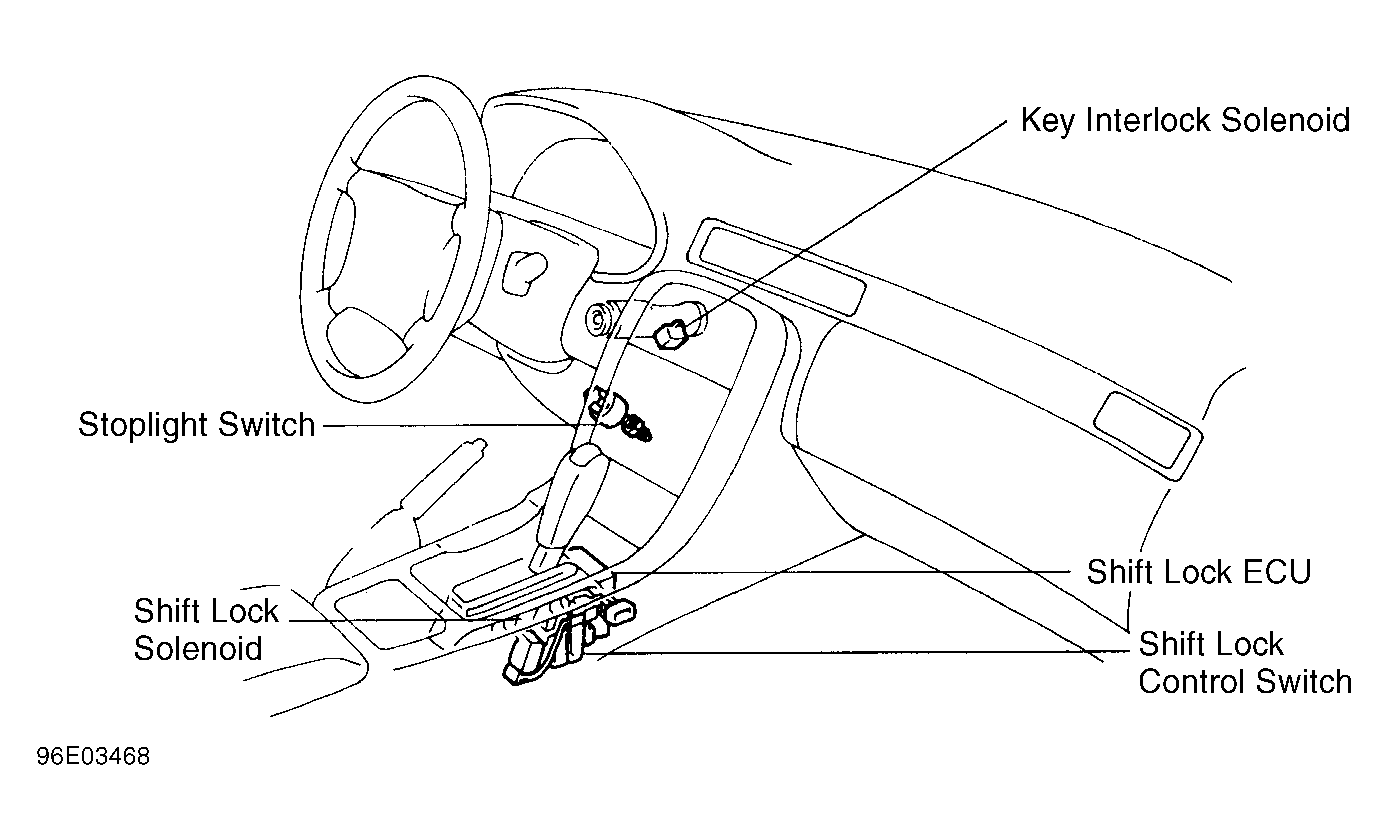 Key Interlock Solenoid

Stoplight Switch

Shift Lock ECU

Shift Lock Solenoid

Shift Lock Control Switch

96E03468