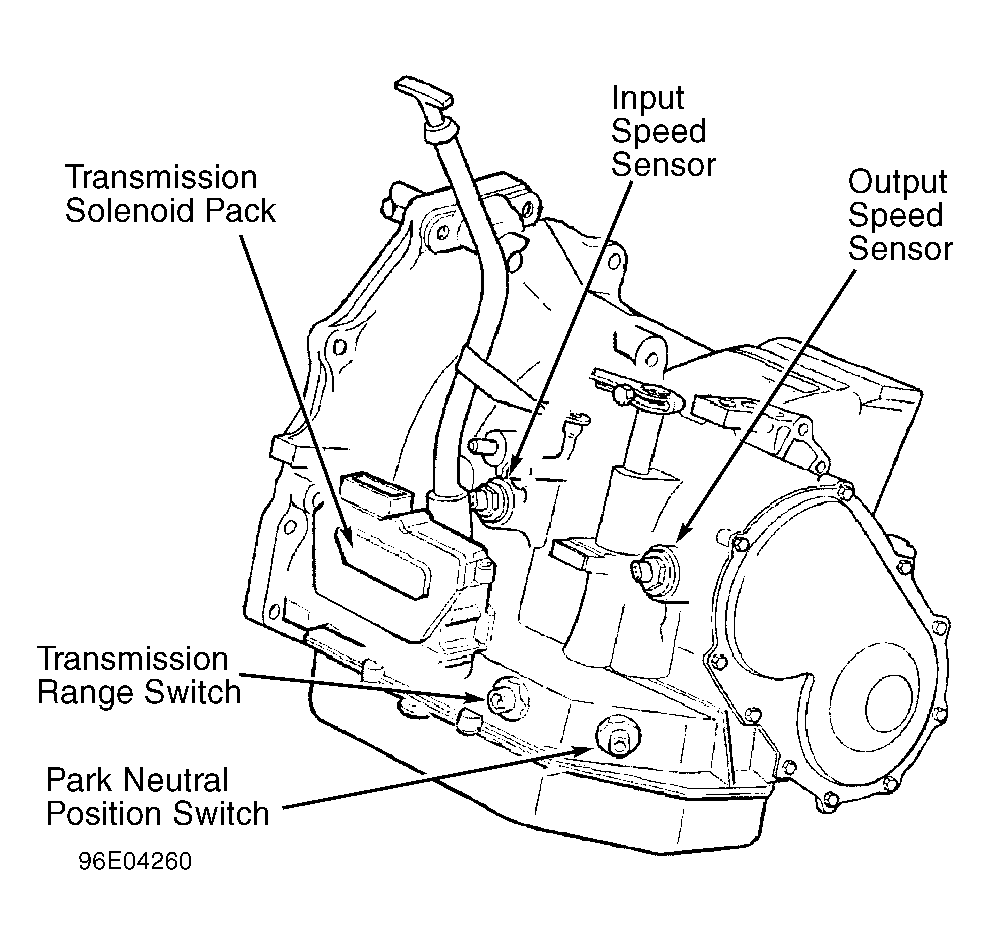 Input Speed Sensor

Transmission Solenoid Pack

Output Speed Sensor

Transmission Range Switch

Park Neutral Position Switch

96E04260