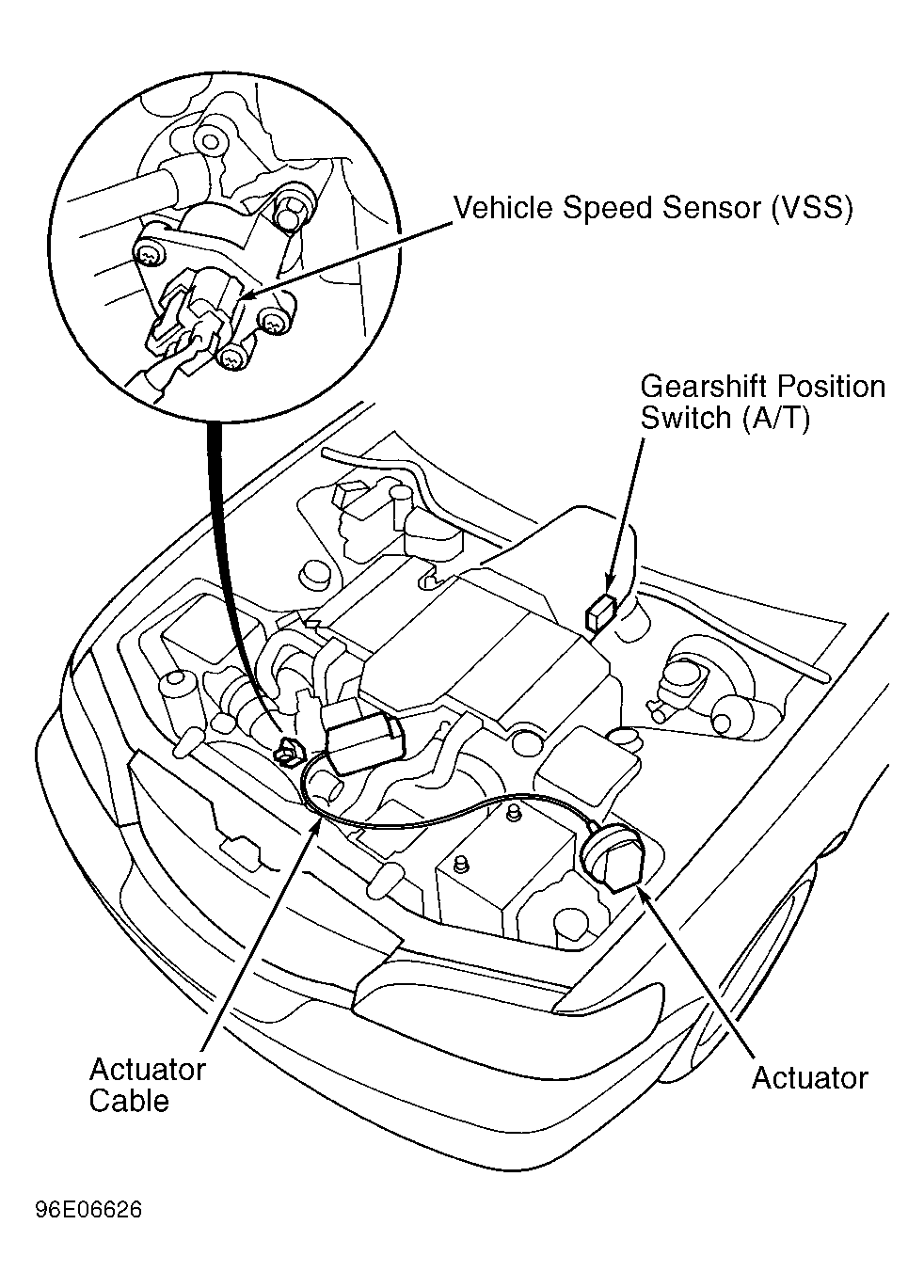 Vehicle Speed Sensor (VSS)

Gearshift Position Switch (A/T)

Actuator Cable

Actuator

96E06626