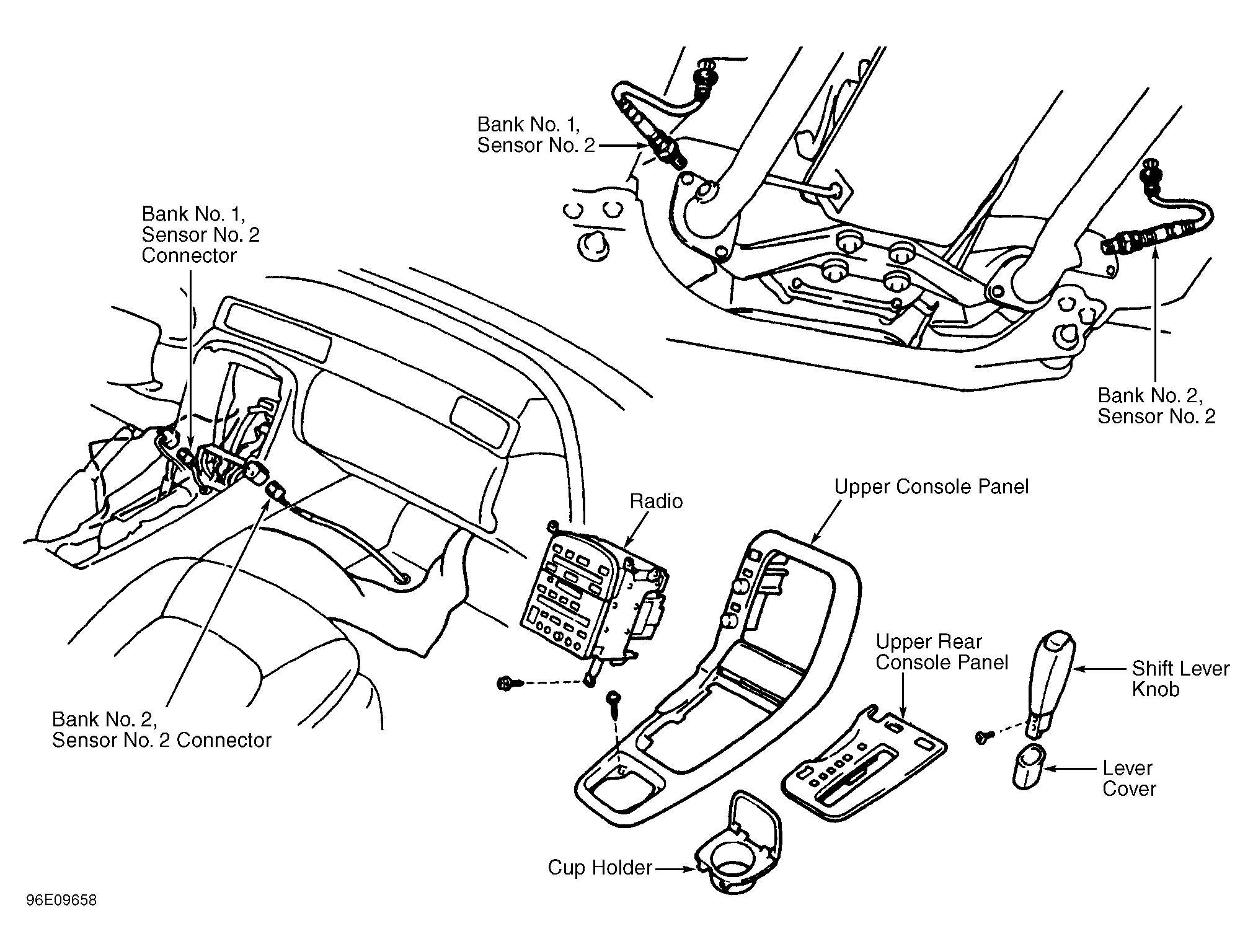 Bank No. 1,
Sensor No. 2

Bank No. 1,
Sensor No. 2
Connector

Bank No. 2,
Sensor No. 2

Radio

Upper Console Panel

Upper Rear
Console Panel

Shift Lever
Knob

Bank No. 2,
Sensor No. 2 Connector

Lever
Cover

Cup Holder

96E09658