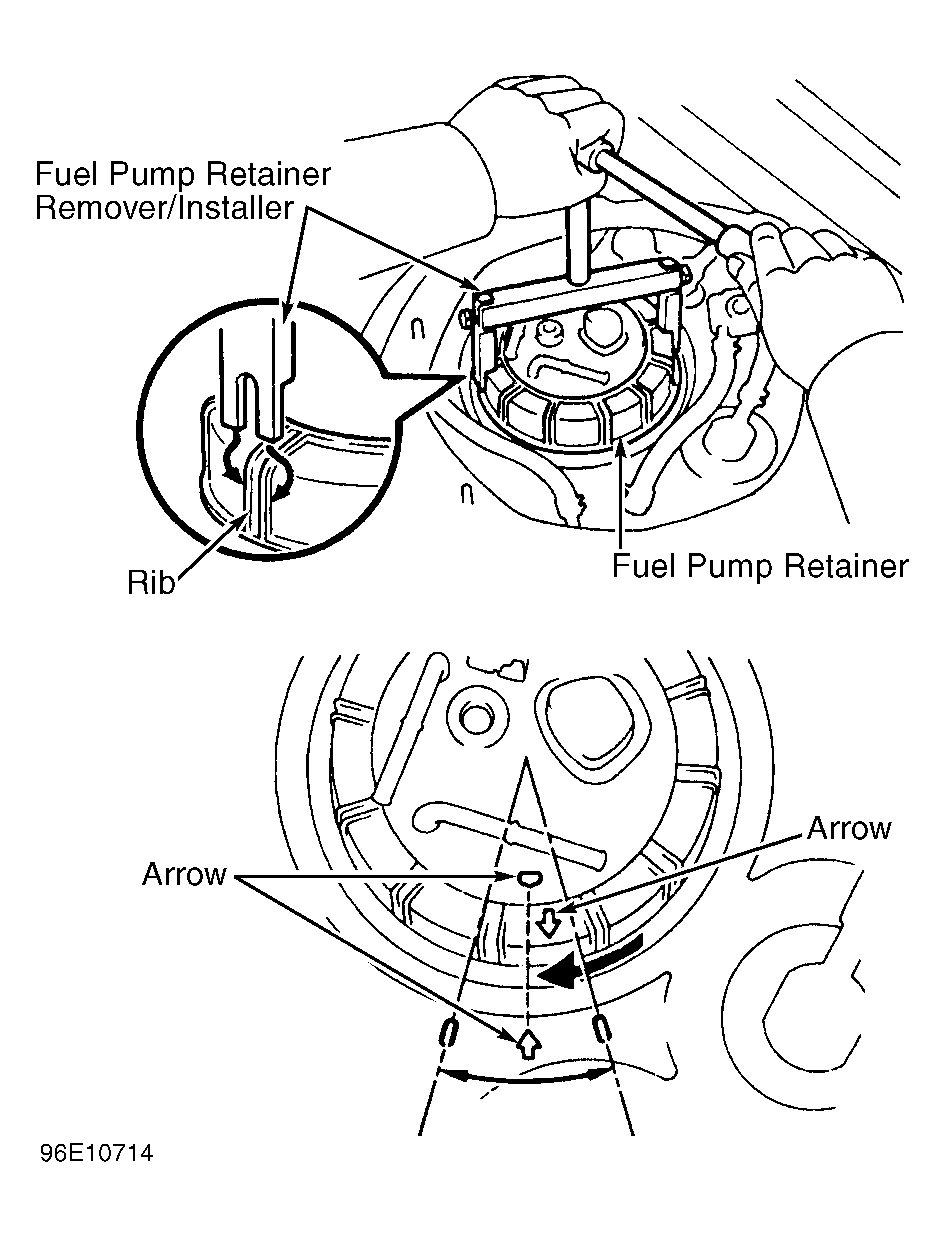 Fuel Pump Retainer Remover/Installer

Rib

Fuel Pump Retainer

Arrow

Arrow

96E10714