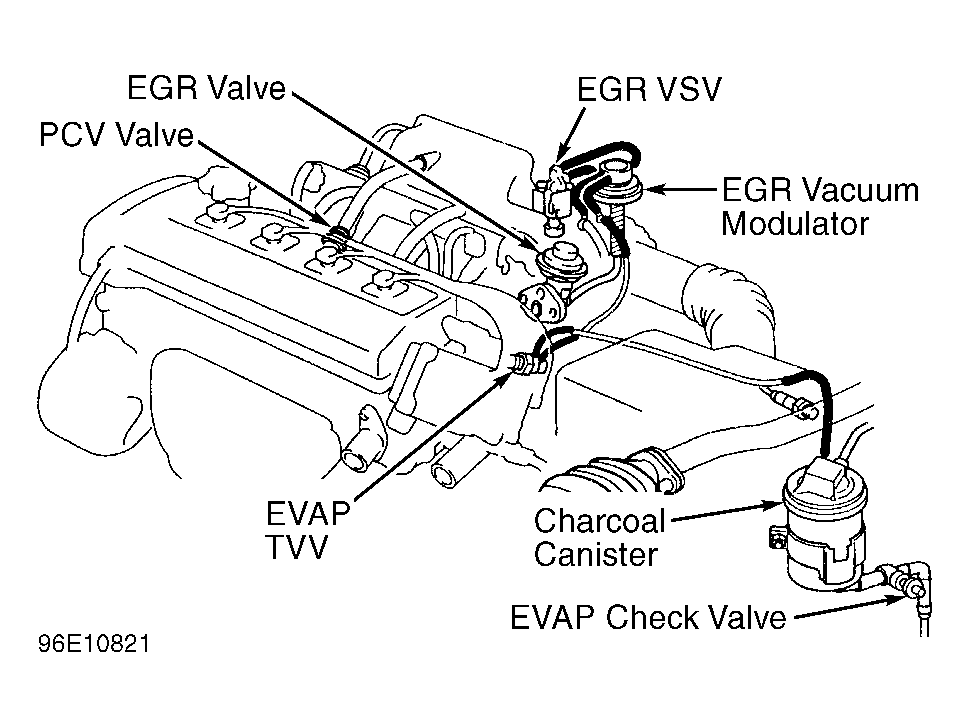 EGR Valve
EGR VSV
PCV Valve
EGR Vacuum Modulator
EVAP TVV
Charcoal Canister
EVAP Check Valve
96E10821