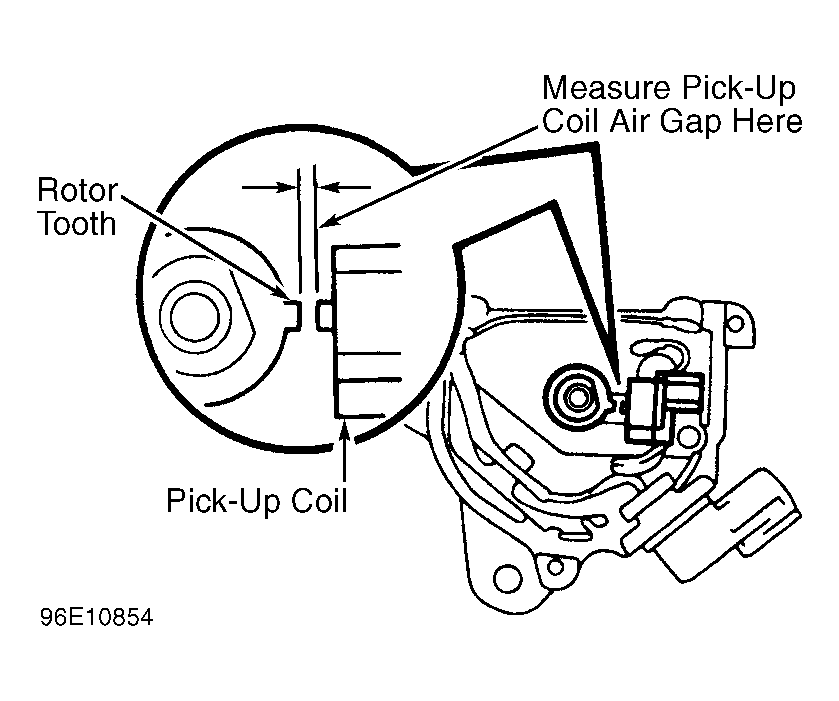 Measure Pick-Up Coil Air Gap Here

Rotor Tooth

Pick-Up Coil

96E10854