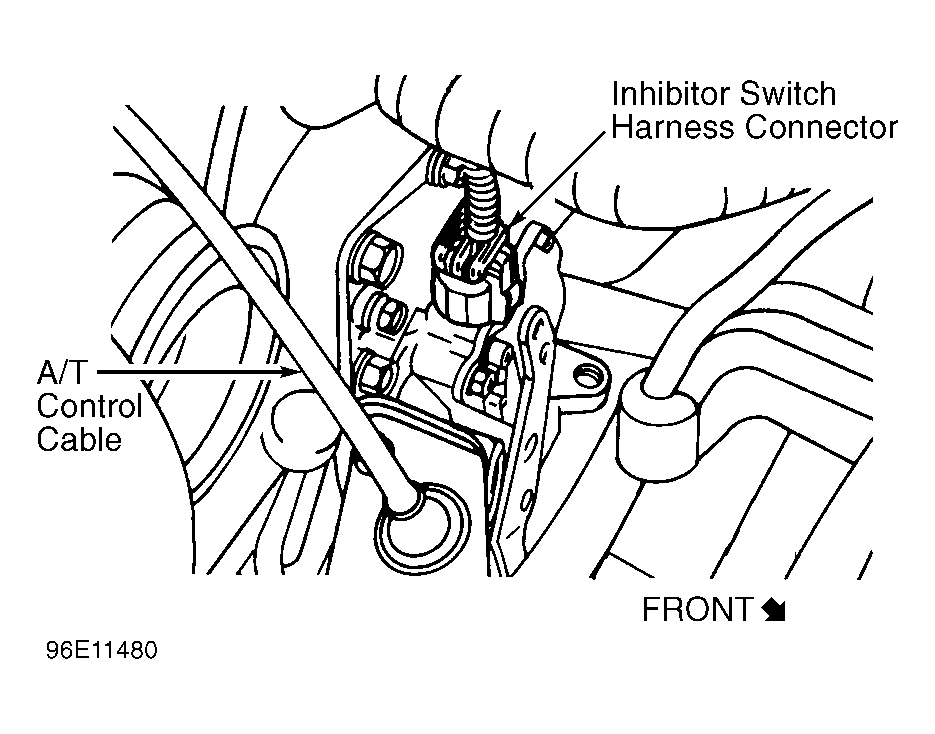 Inhibitor Switch
Harness Connector

A/T
Control
Cable

FRONT

96E11480