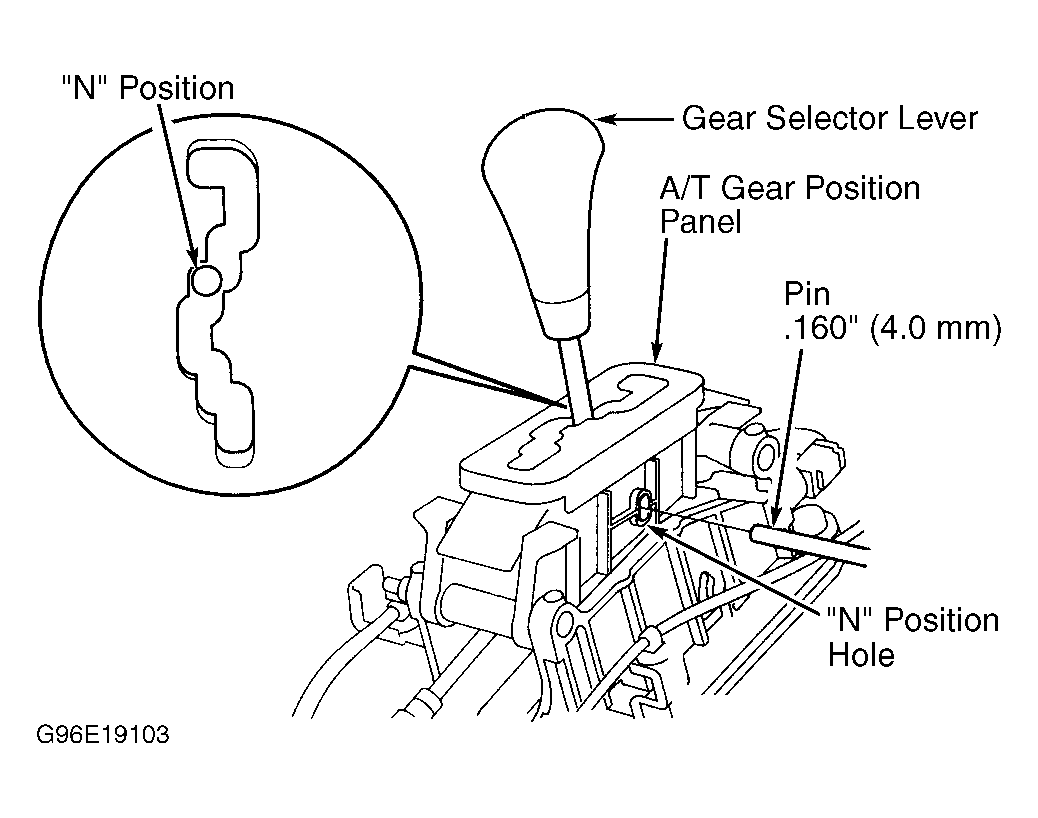 "N" Position

Gear Selector Lever

A/T Gear Position Panel

Pin .160" (4.0 mm)

"N" Position Hole

G96E19103