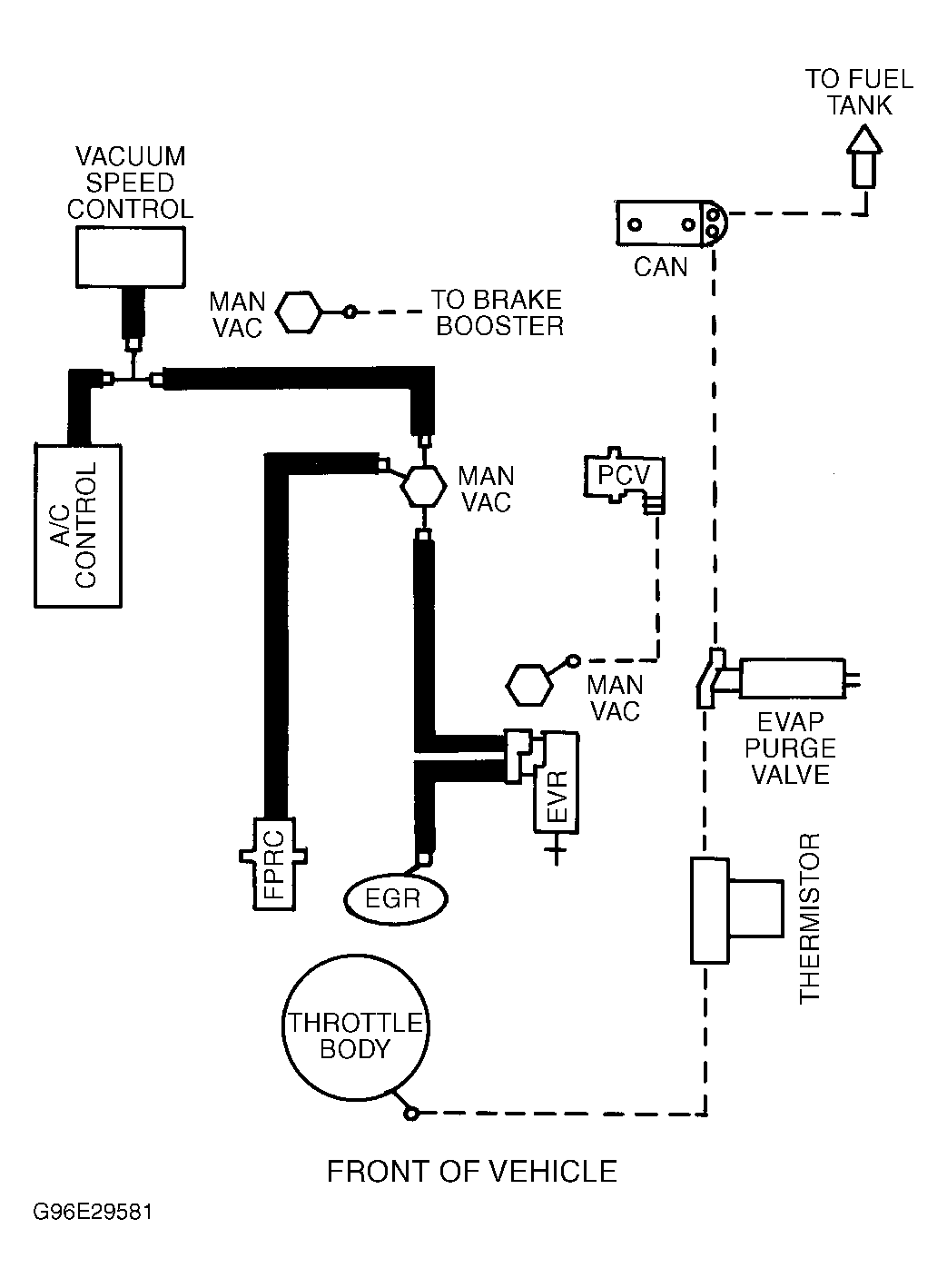 TO FUEL TANK

VACUUM SPEED CONTROL

CAN

MAN VAC

TO BRAKE BOOSTER

A/C CONTROL

MAN VAC

PCV

MAN VAC

EVAP PURGE VALVE

EVR

FPRC

EGR

THERMISTOR

THROTTLE BODY

FRONT OF VEHICLE

G96E29581