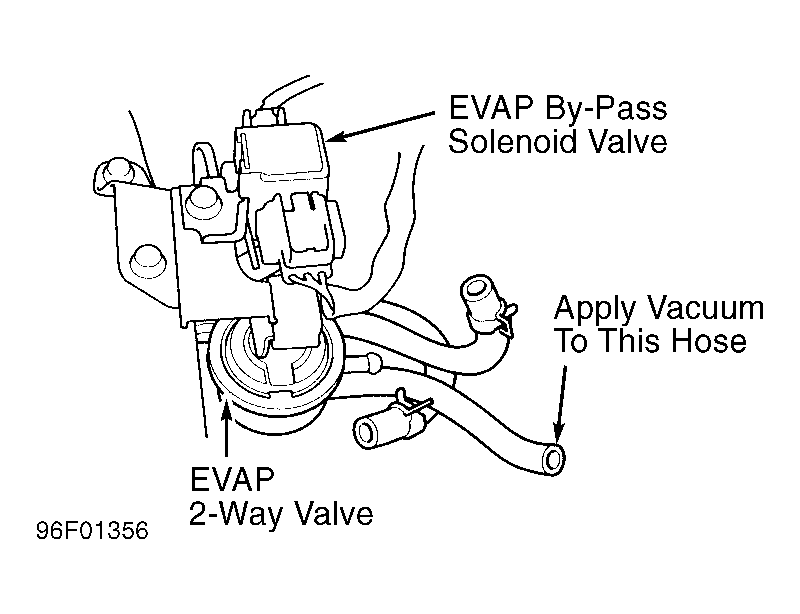 EVAP By-Pass Solenoid Valve

Apply Vacuum To This Hose

EVAP 2-Way Valve

96F01356