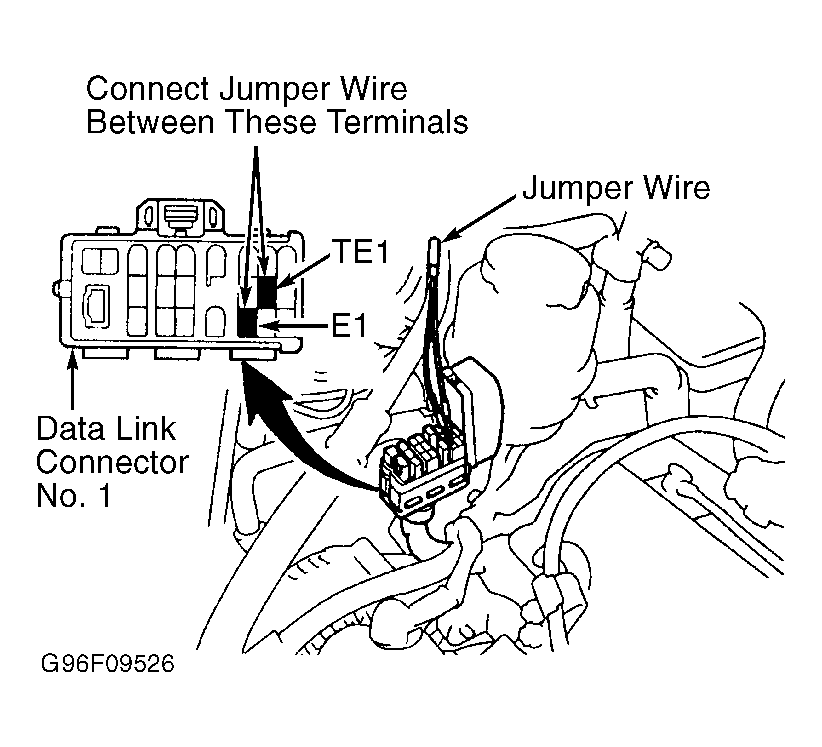 Connect Jumper Wire Between These Terminals

Jumper Wire

TE1

E1

Data Link Connector No. 1

G96F09526