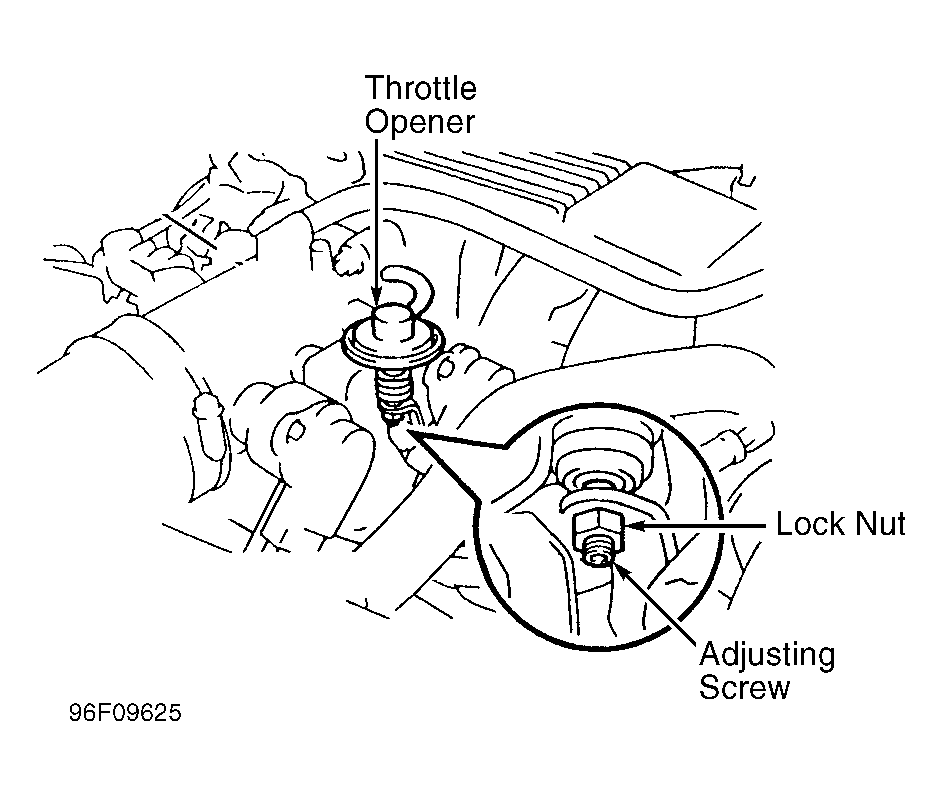 Throttle Opener

Lock Nut

Adjusting Screw

96F09625