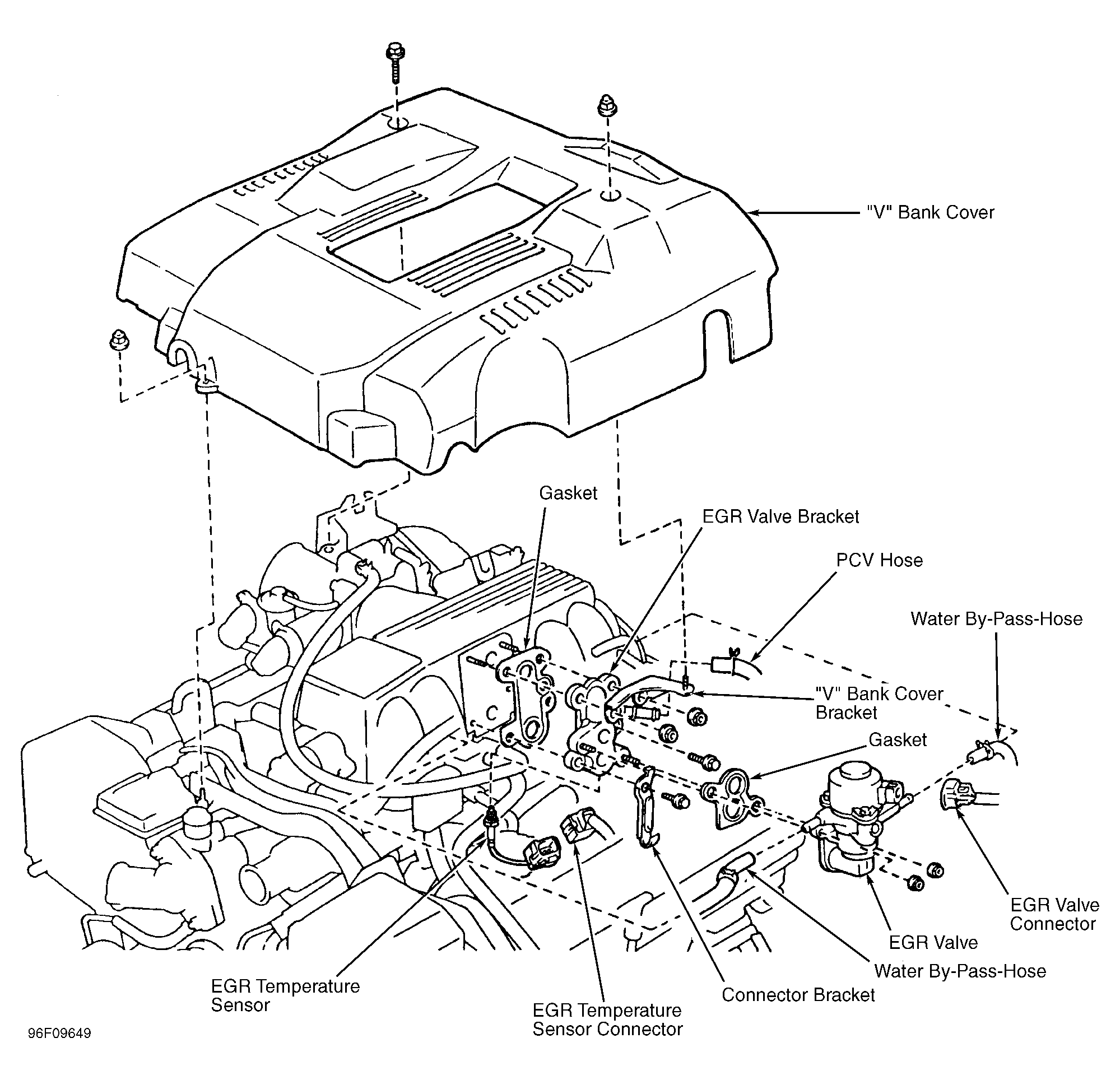 "V" Bank Cover

Gasket

EGR Valve Bracket

PCV Hose

Water By-Pass-Hose

"V" Bank Cover Bracket

Gasket

EGR Valve Connector

EGR Valve

Water By-Pass-Hose

Connector Bracket

EGR Temperature Sensor

EGR Temperature Sensor Connector

96F09649