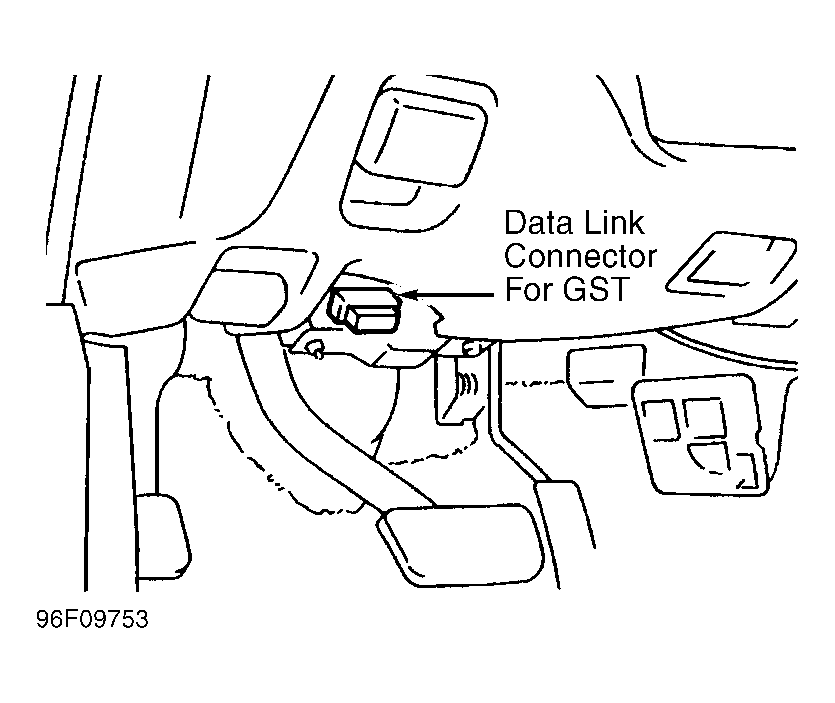 Data Link Connector For GST

96F09753