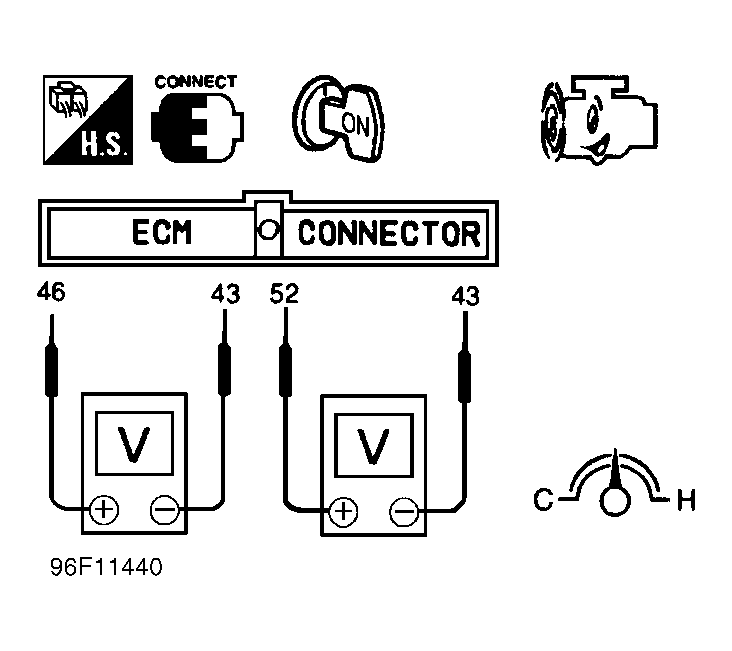 H.S.

CONNECT

ON

ECM CONNECTOR

46

43

52

43

V

+ −

V

+ −

C

H

96F11440