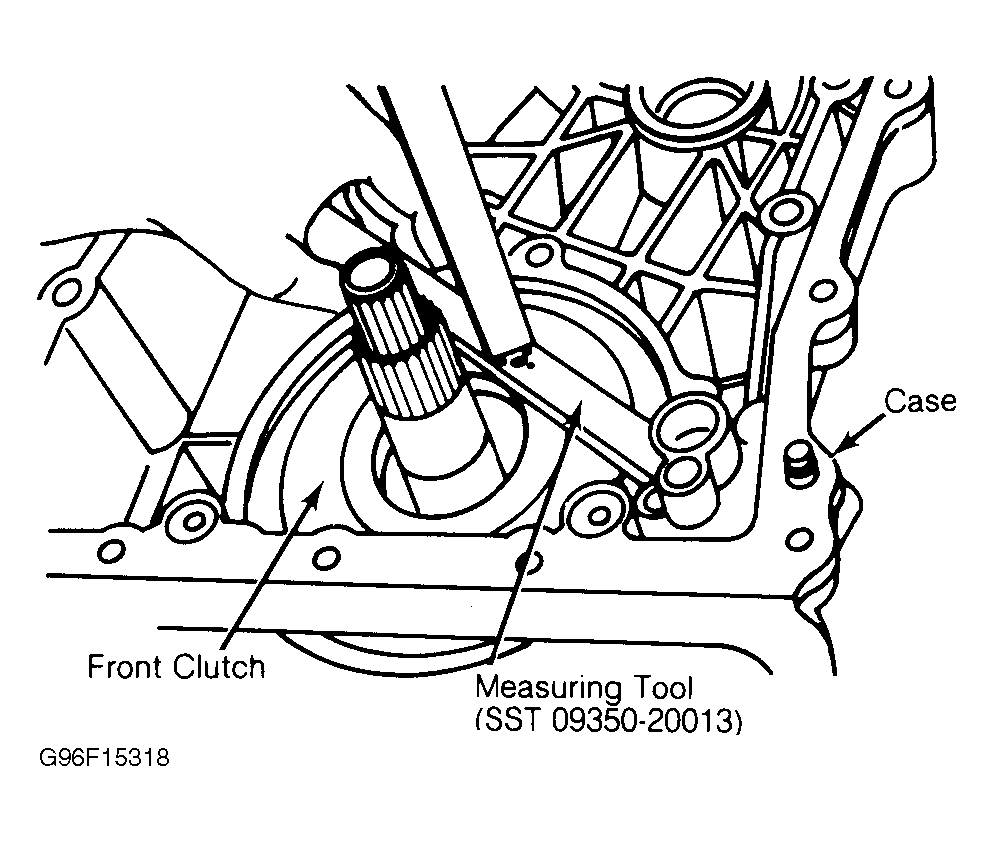 Case

Front Clutch

Measuring Tool
(SST 09350-20013)

G96F15318