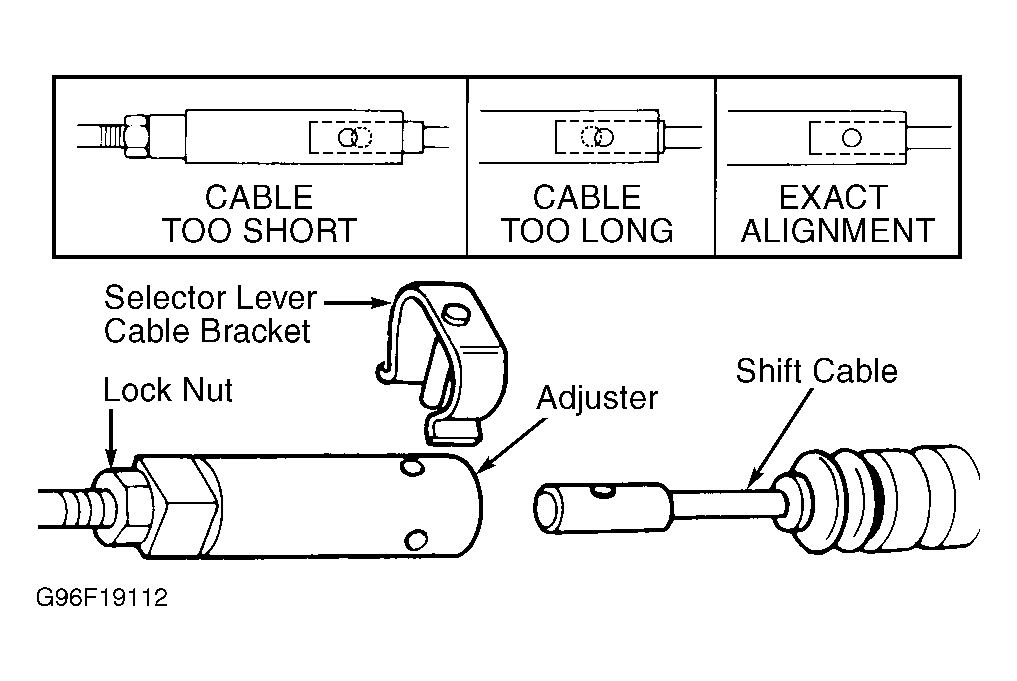 CABLE TOO SHORT

CABLE TOO LONG

EXACT ALIGNMENT

Selector Lever Cable Bracket

Lock Nut

Adjuster

Shift Cable

G96F19112