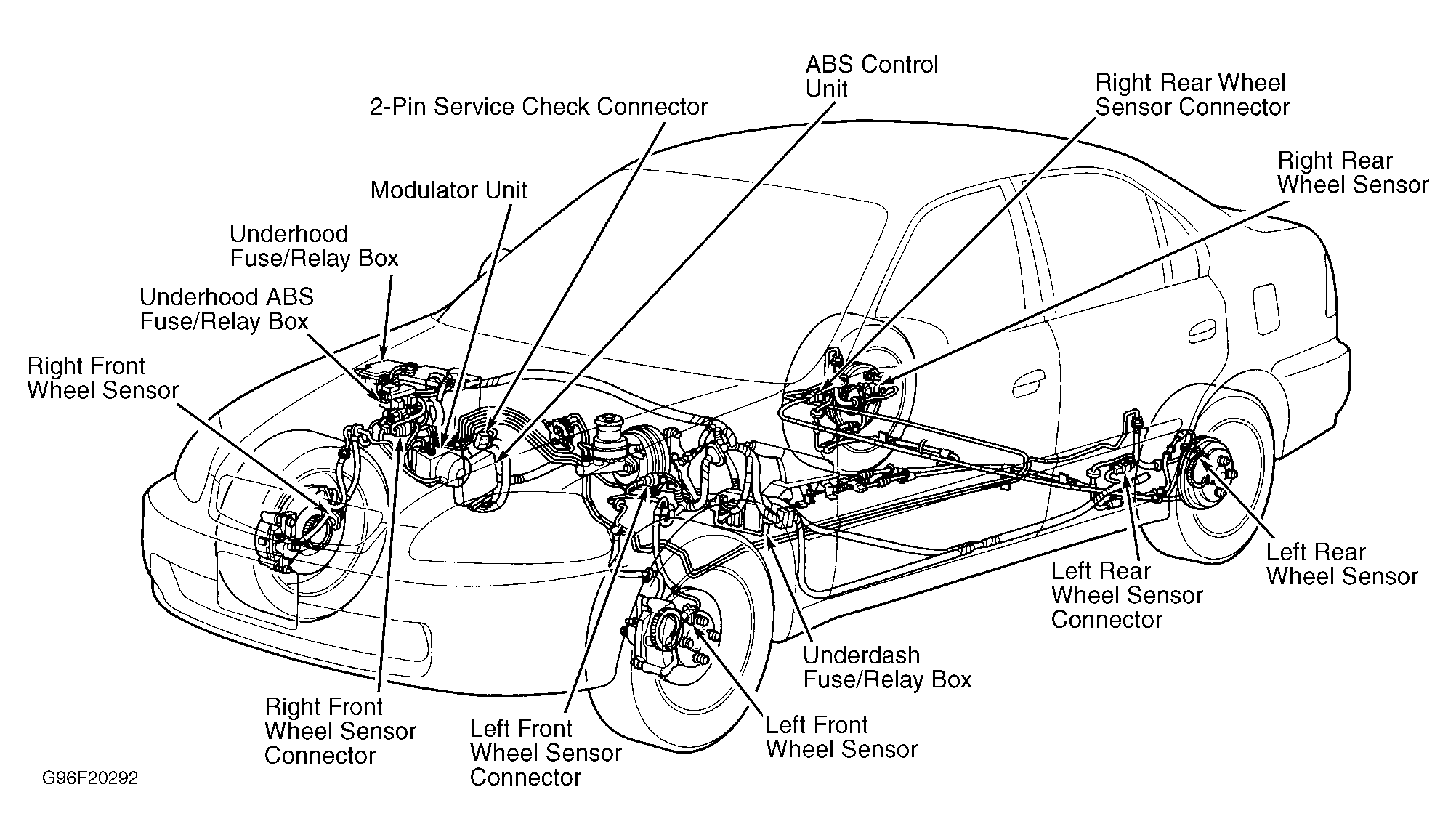 ABS Control Unit

2-Pin Service Check Connector

Right Rear Wheel Sensor Connector

Right Rear Wheel Sensor

Modulator Unit

Underhood Fuse/Relay Box

Underhood ABS Fuse/Relay Box

Right Front Wheel Sensor

Left Rear Wheel Sensor

Left Rear Wheel Sensor Connector

Underdash Fuse/Relay Box

Right Front Wheel Sensor Connector

Left Front Wheel Sensor Connector

Left Front Wheel Sensor

G96F20292