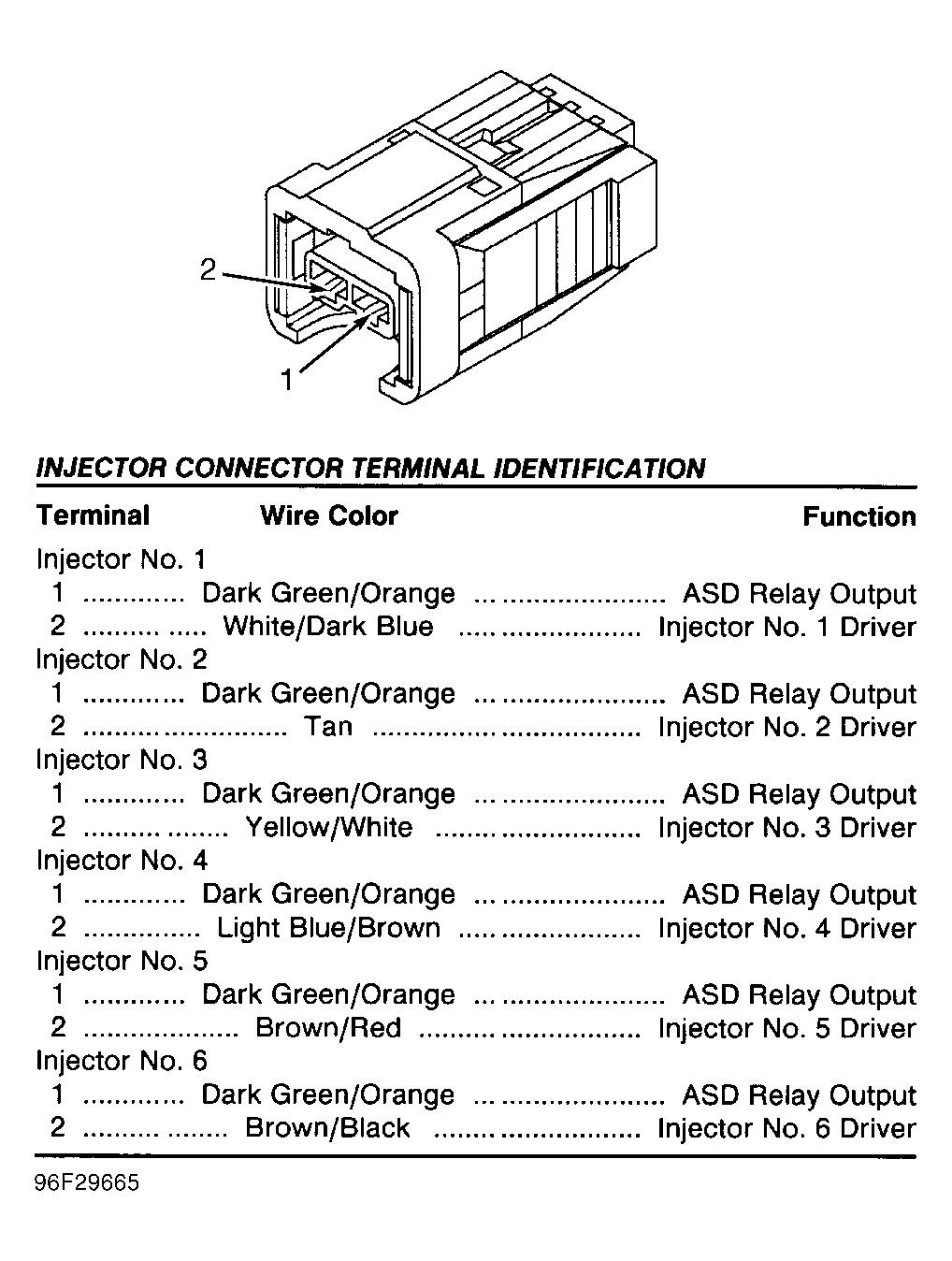 2

1

INJECTOR CONNECTOR TERMINAL IDENTIFICATION

| Terminal | Wire Color | Function |
|---|---|---|
| Injector No. 1 | | |
| 1 | Dark Green/Orange | ASD Relay Output |
| 2 | White/Dark Blue | Injector No. 1 Driver |
| Injector No. 2 | | |
| 1 | Dark Green/Orange | ASD Relay Output |
| 2 | Tan | Injector No. 2 Driver |
| Injector No. 3 | | |
| 1 | Dark Green/Orange | ASD Relay Output |
| 2 | Yellow/White | Injector No. 3 Driver |
| Injector No. 4 | | |
| 1 | Dark Green/Orange | ASD Relay Output |
| 2 | Light Blue/Brown | Injector No. 4 Driver |
| Injector No. 5 | | |
| 1 | Dark Green/Orange | ASD Relay Output |
| 2 | Brown/Red | Injector No. 5 Driver |
| Injector No. 6 | | |
| 1 | Dark Green/Orange | ASD Relay Output |
| 2 | Brown/Black | Injector No. 6 Driver |

96F29665