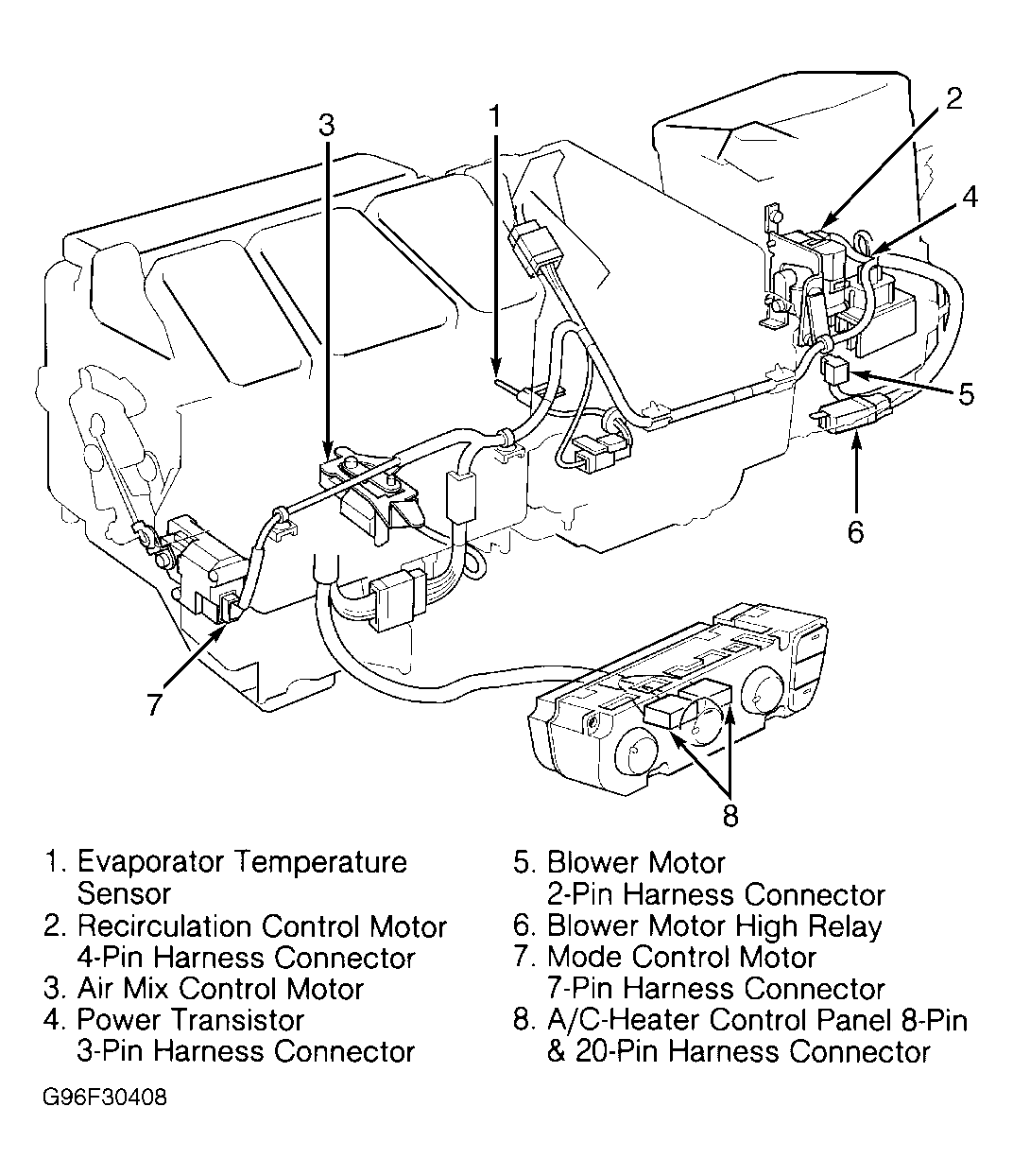 3
1
2
4
5
6
7
8

1. Evaporator Temperature Sensor
2. Recirculation Control Motor 4-Pin Harness Connector
3. Air Mix Control Motor
4. Power Transistor 3-Pin Harness Connector

5. Blower Motor 2-Pin Harness Connector
6. Blower Motor High Relay
7. Mode Control Motor 7-Pin Harness Connector
8. A/C-Heater Control Panel 8-Pin & 20-Pin Harness Connector

G96F30408