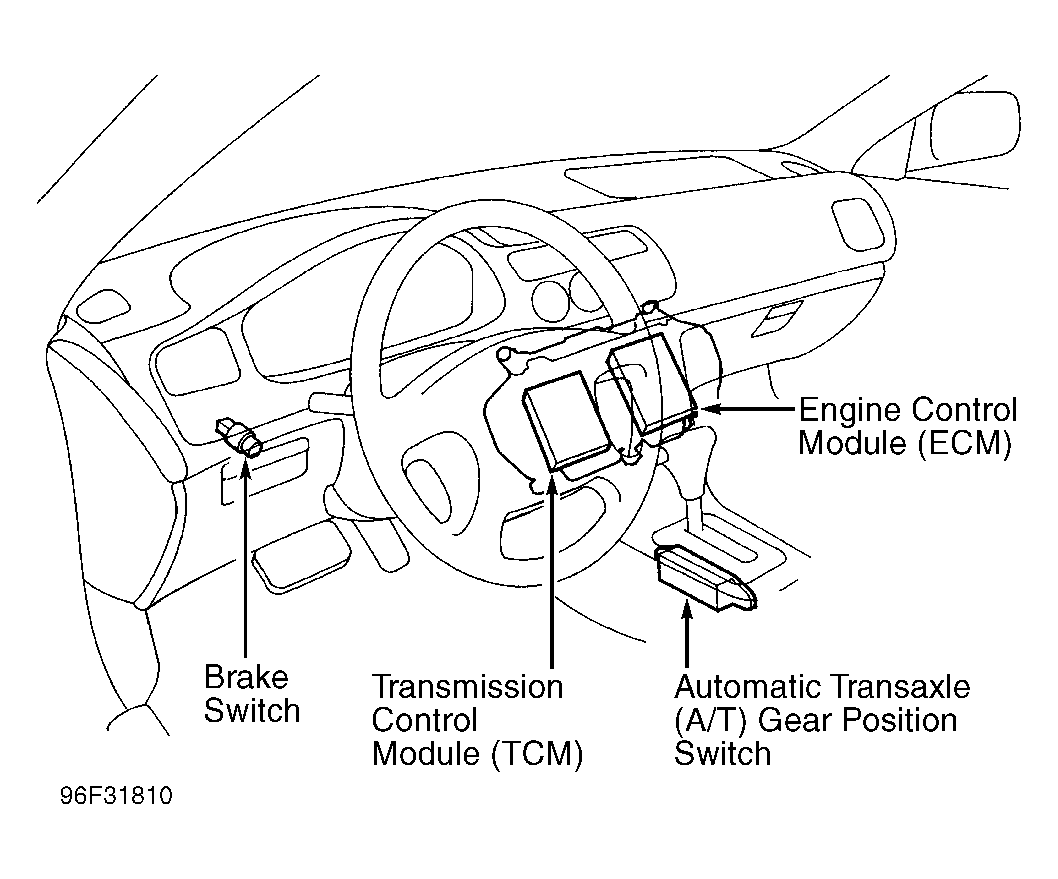 Engine Control Module (ECM)

Brake Switch

Transmission Control Module (TCM)

Automatic Transaxle (A/T) Gear Position Switch

96F31810