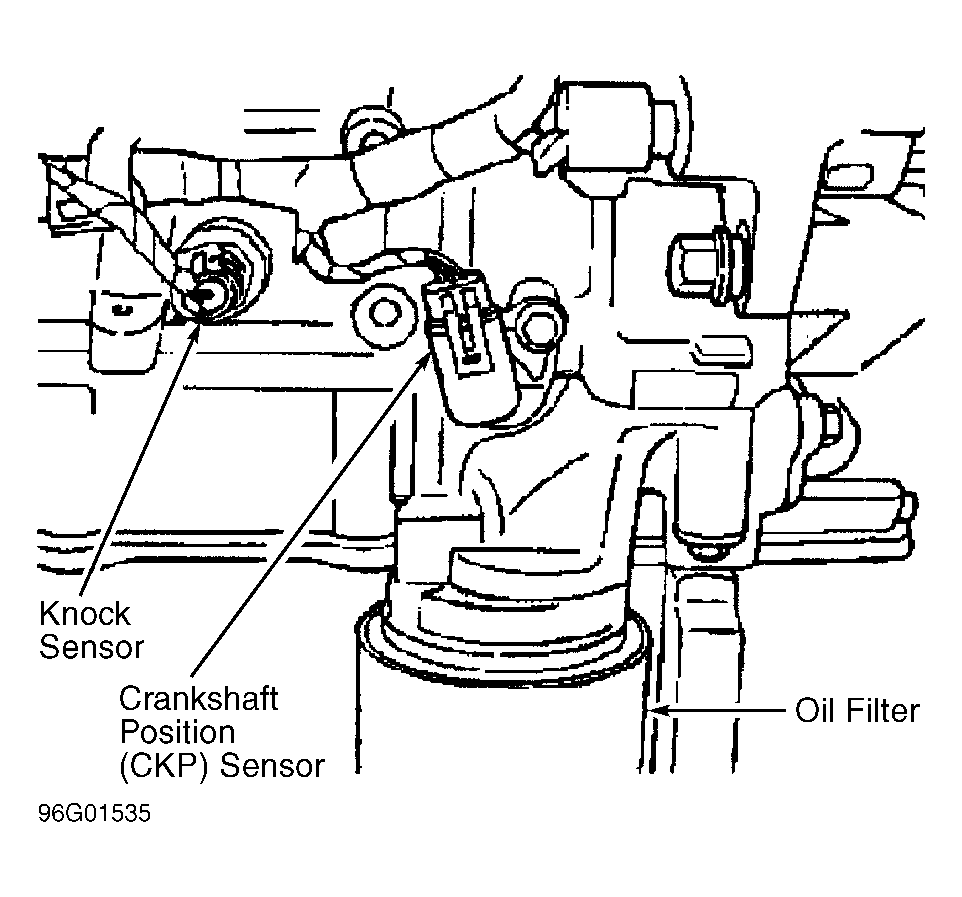 Knock Sensor

Crankshaft Position (CKP) Sensor

Oil Filter

96G01535