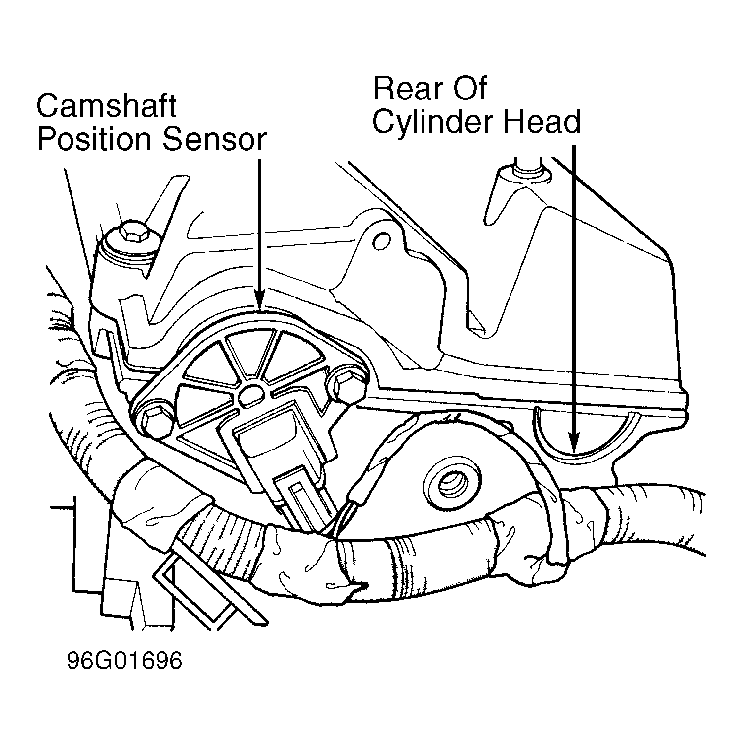 Camshaft Position Sensor

Rear Of Cylinder Head

96G01696