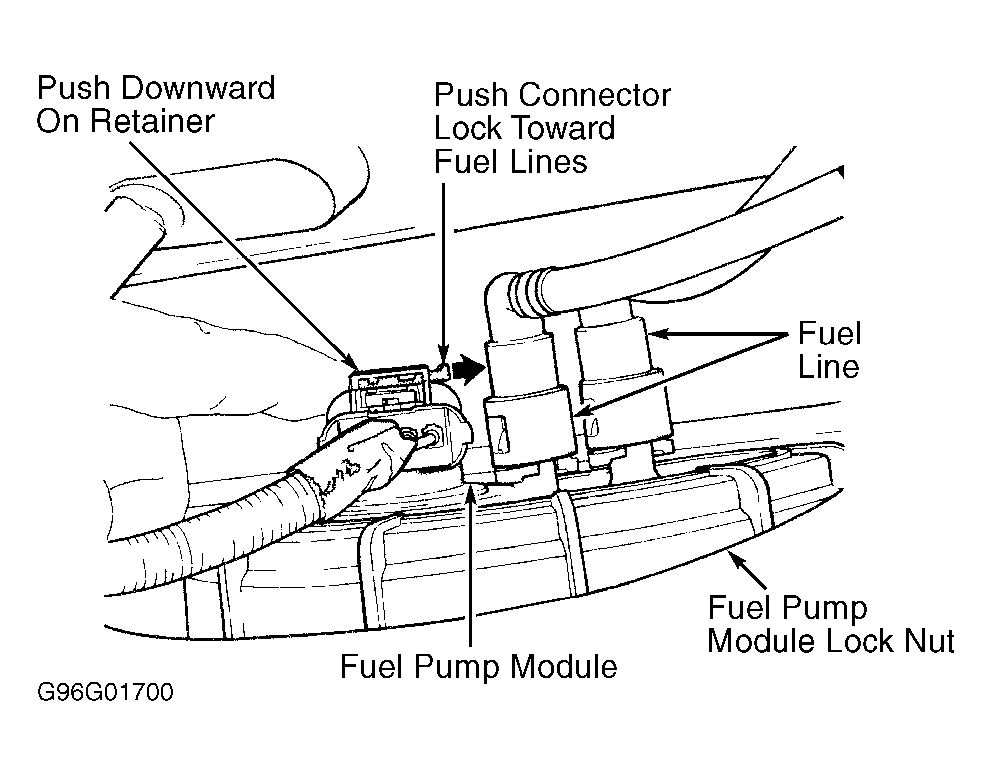 Push Downward On Retainer

Push Connector Lock Toward Fuel Lines

Fuel Line

Fuel Pump Module Lock Nut

Fuel Pump Module

G96G01700