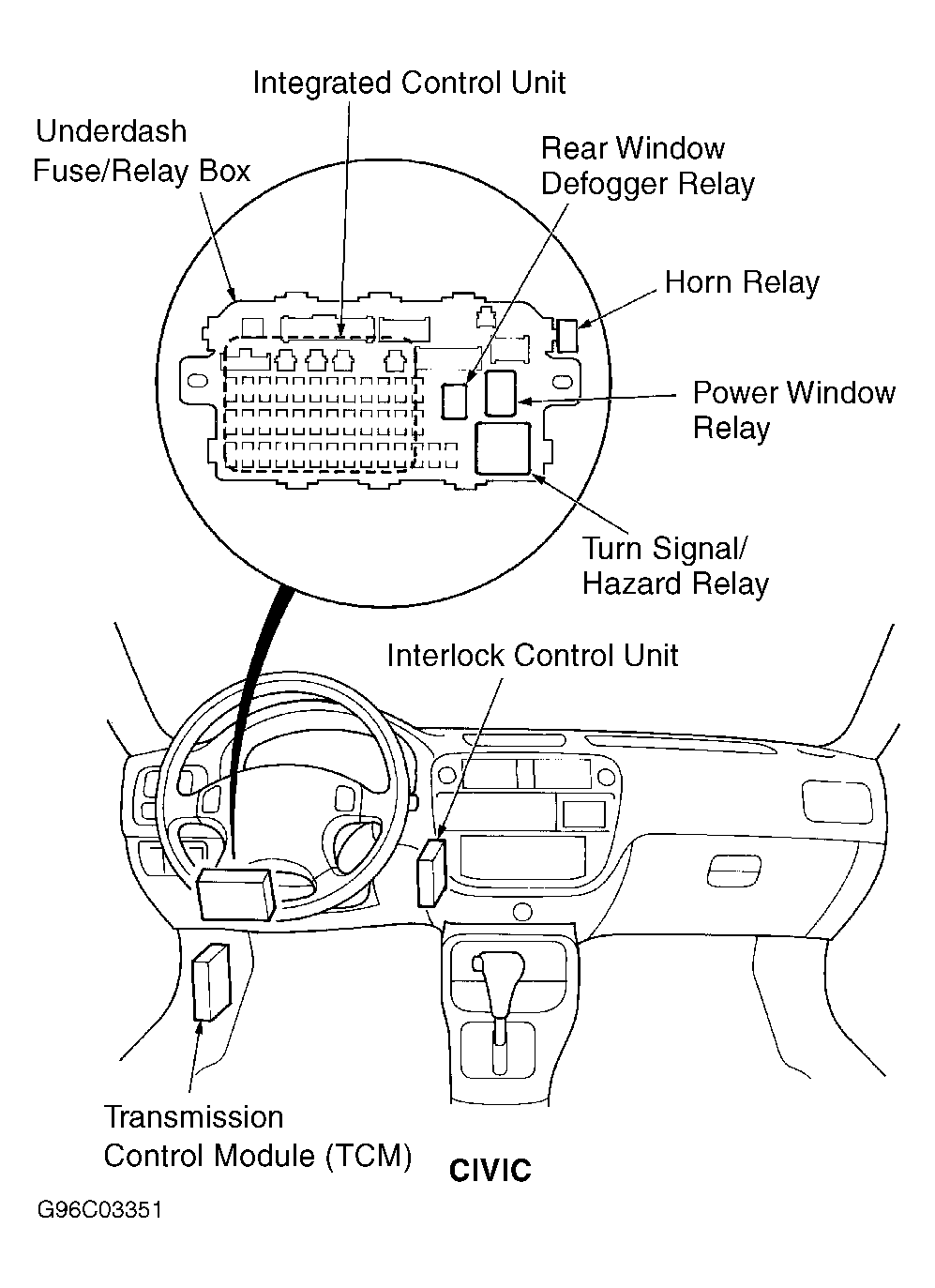 Integrated Control Unit

Underdash
Fuse/Relay Box

Rear Window
Defogger Relay

Horn Relay

Power Window
Relay

Turn Signal/
Hazard Relay

Interlock Control Unit

Transmission
Control Module (TCM)

CIVIC

G96C03351