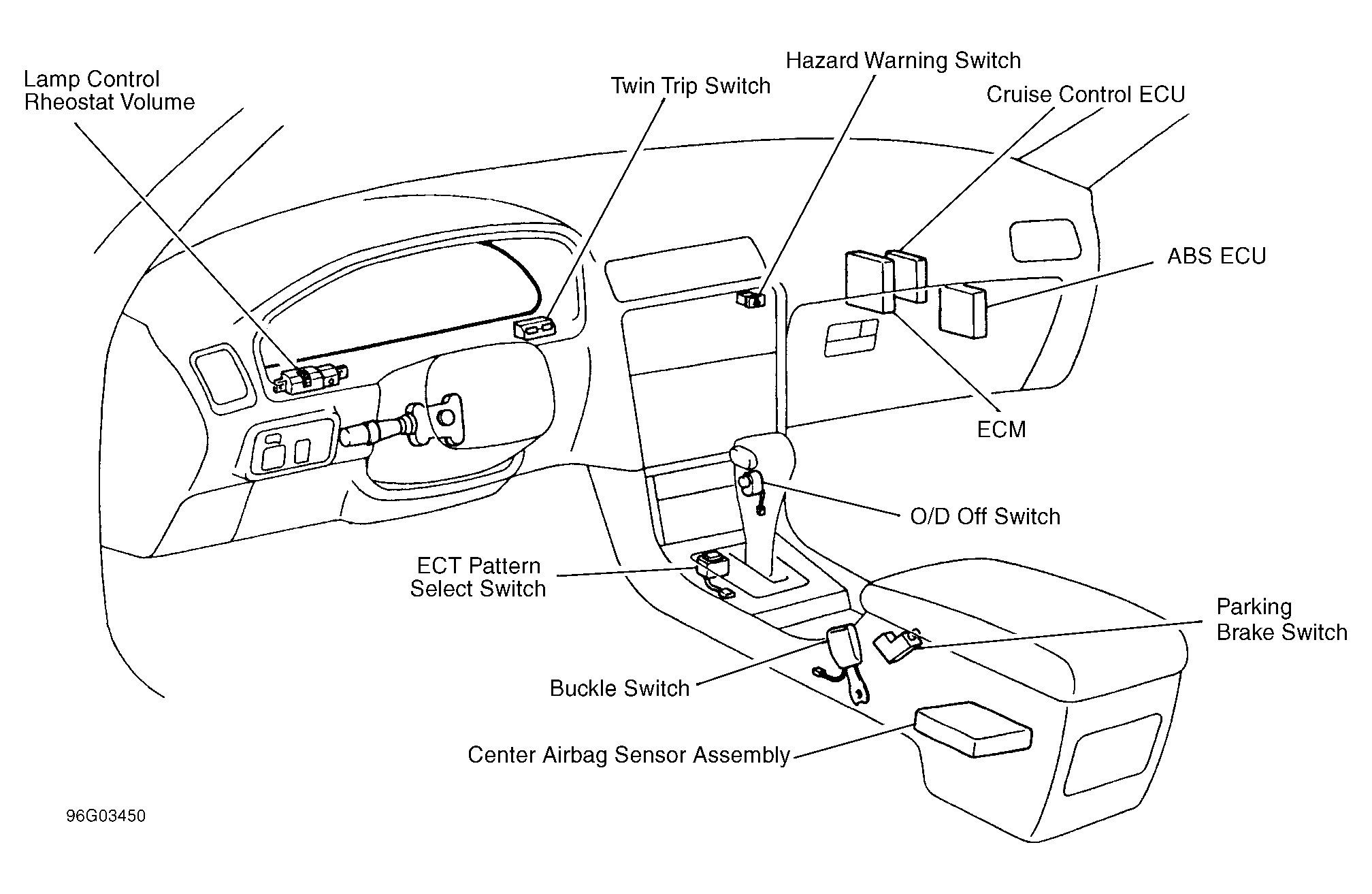 Lamp Control
Rheostat Volume

Twin Trip Switch

Hazard Warning Switch

Cruise Control ECU

ABS ECU

ECM

O/D Off Switch

ECT Pattern
Select Switch

Parking
Brake Switch

Buckle Switch

Center Airbag Sensor Assembly

96G03450