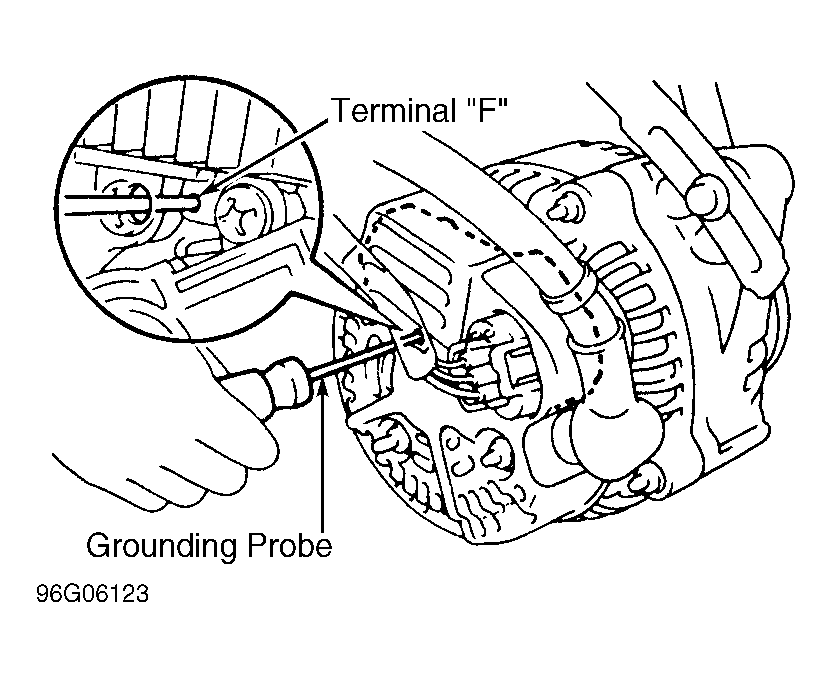 Terminal "F"

Grounding Probe

96G06123