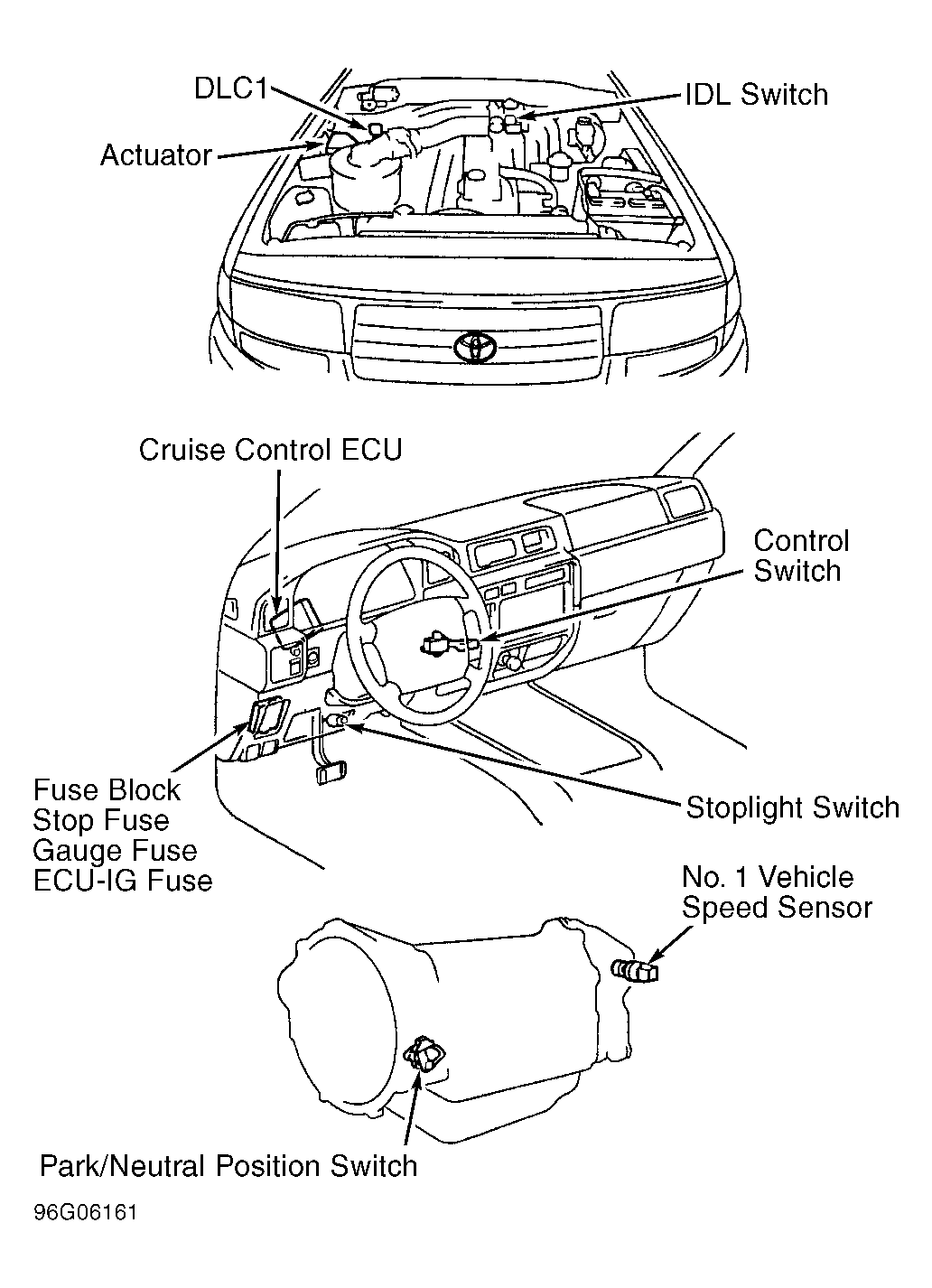 DLC1
IDL Switch
Actuator

Cruise Control ECU
Control Switch

Fuse Block
Stop Fuse
Gauge Fuse
ECU-IG Fuse

Stoplight Switch

No. 1 Vehicle Speed Sensor

Park/Neutral Position Switch

96G06161