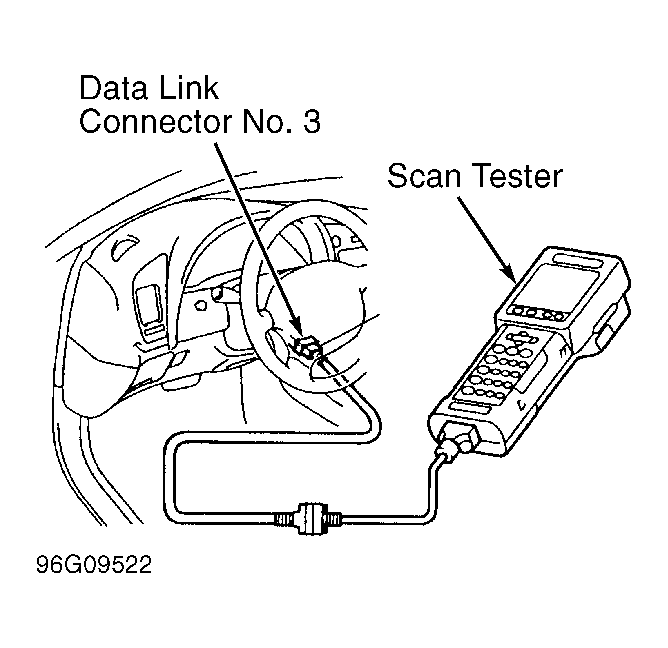 Data Link
Connector No. 3

Scan Tester

96G09522