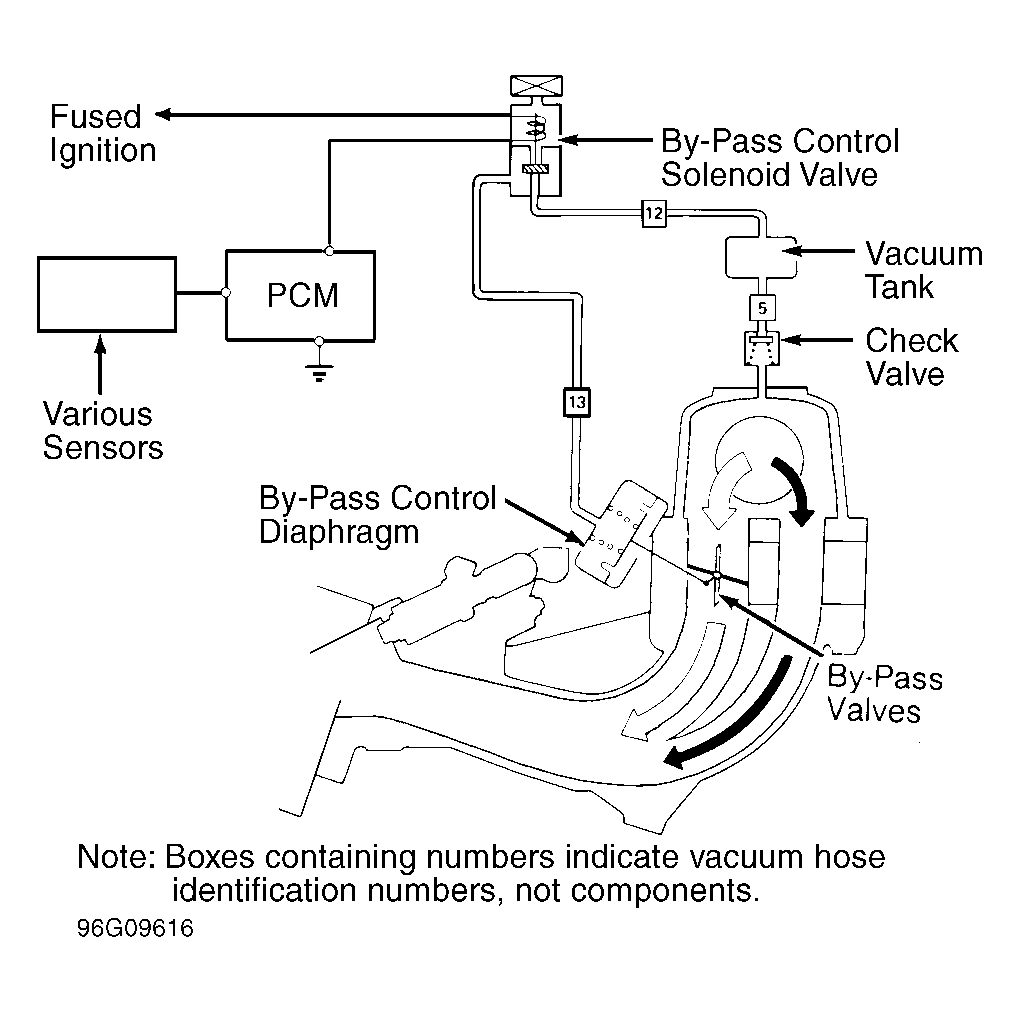 Fused Ignition

By-Pass Control Solenoid Valve

12

Vacuum Tank

5

Check Valve

PCM

Various Sensors

13

By-Pass Control Diaphragm

By-Pass Valves

Note: Boxes containing numbers indicate vacuum hose identification numbers, not components.

96G09616