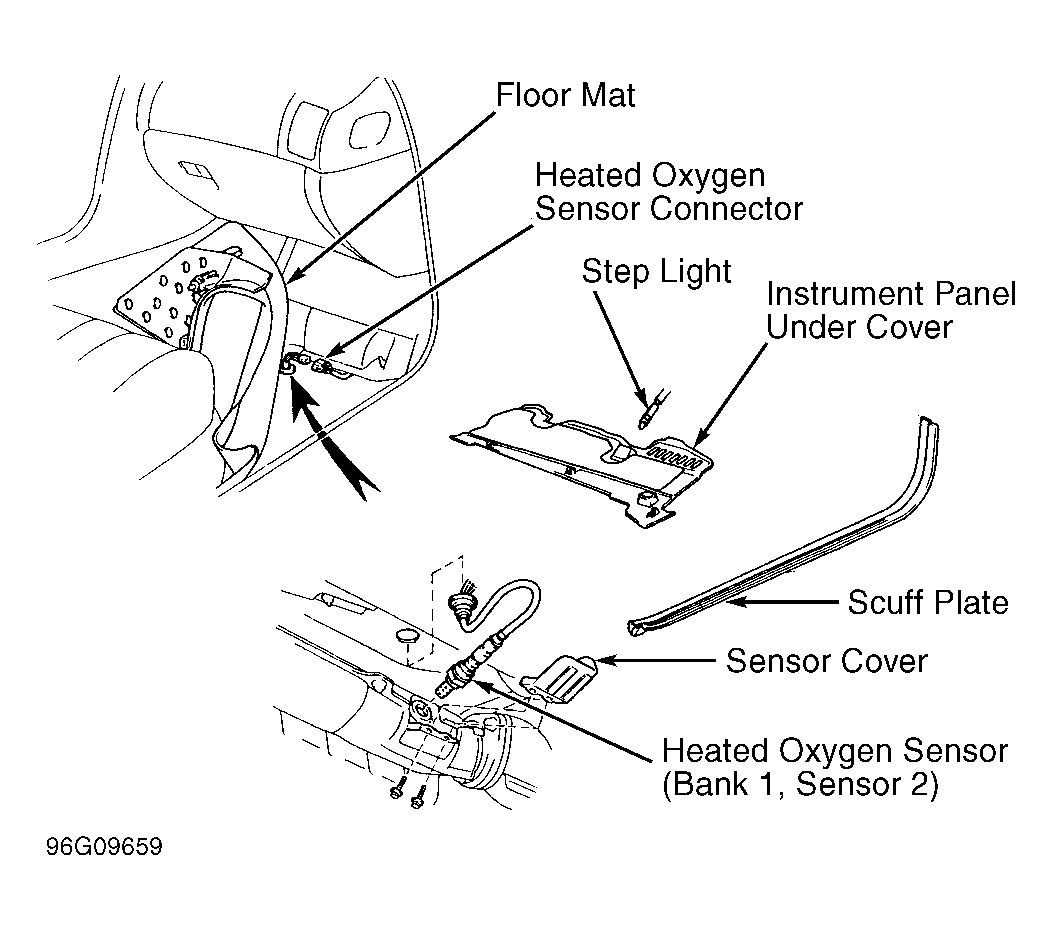 Floor Mat

Heated Oxygen Sensor Connector

Step Light

Instrument Panel Under Cover

Scuff Plate

Sensor Cover

Heated Oxygen Sensor (Bank 1, Sensor 2)

96G09659