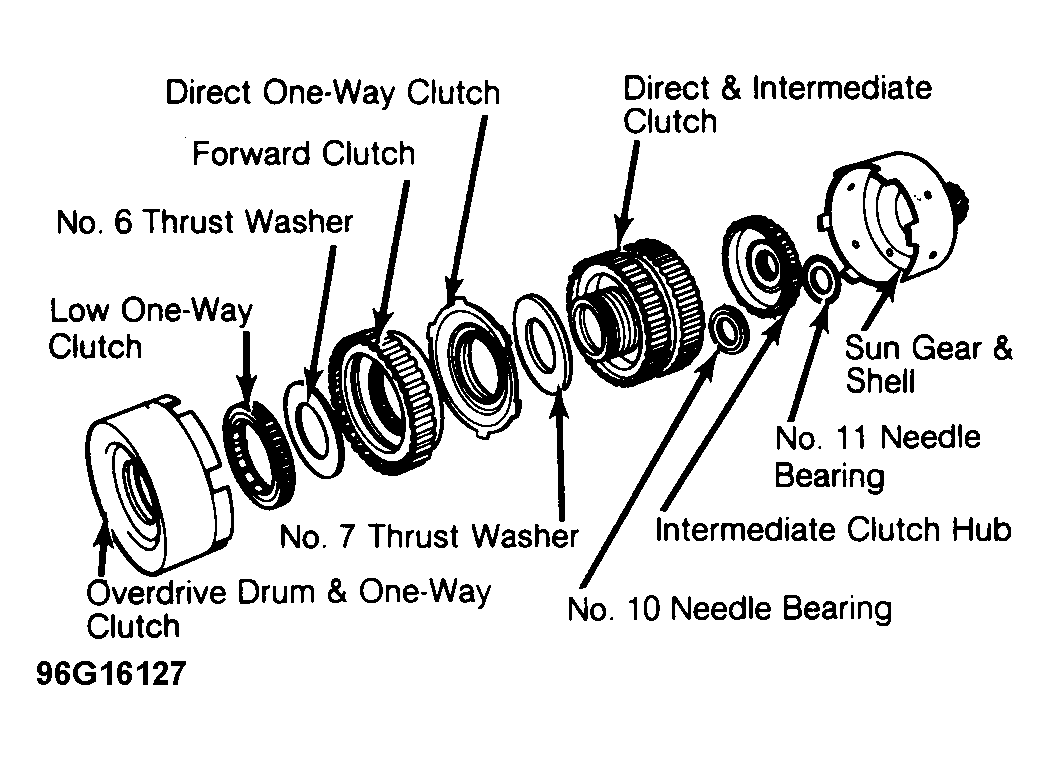 Direct One-Way Clutch

Direct & Intermediate Clutch

Forward Clutch

No. 6 Thrust Washer

Low One-Way Clutch

Sun Gear & Shell

No. 11 Needle Bearing

No. 7 Thrust Washer

Intermediate Clutch Hub

Overdrive Drum & One-Way Clutch

No. 10 Needle Bearing

96G16127