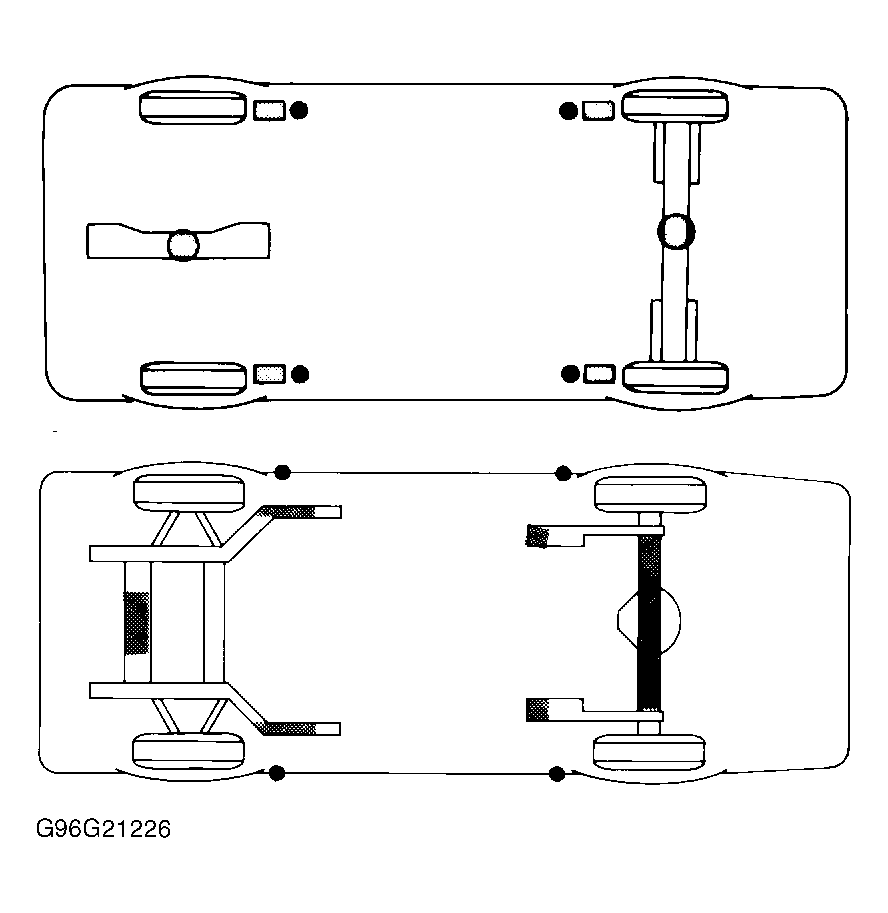 G96G21226