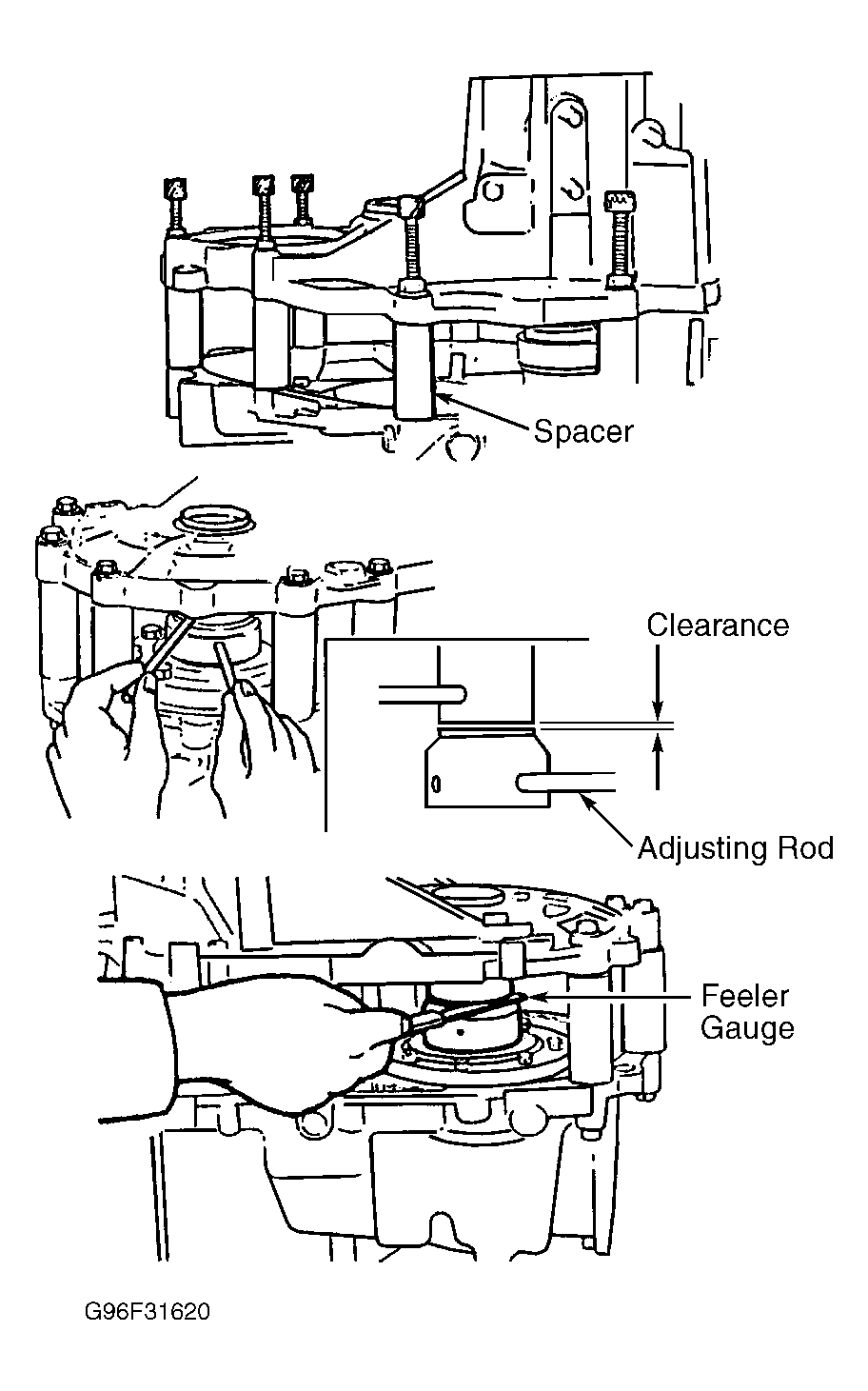 Spacer

Clearance

Adjusting Rod

Feeler Gauge

G96F31620