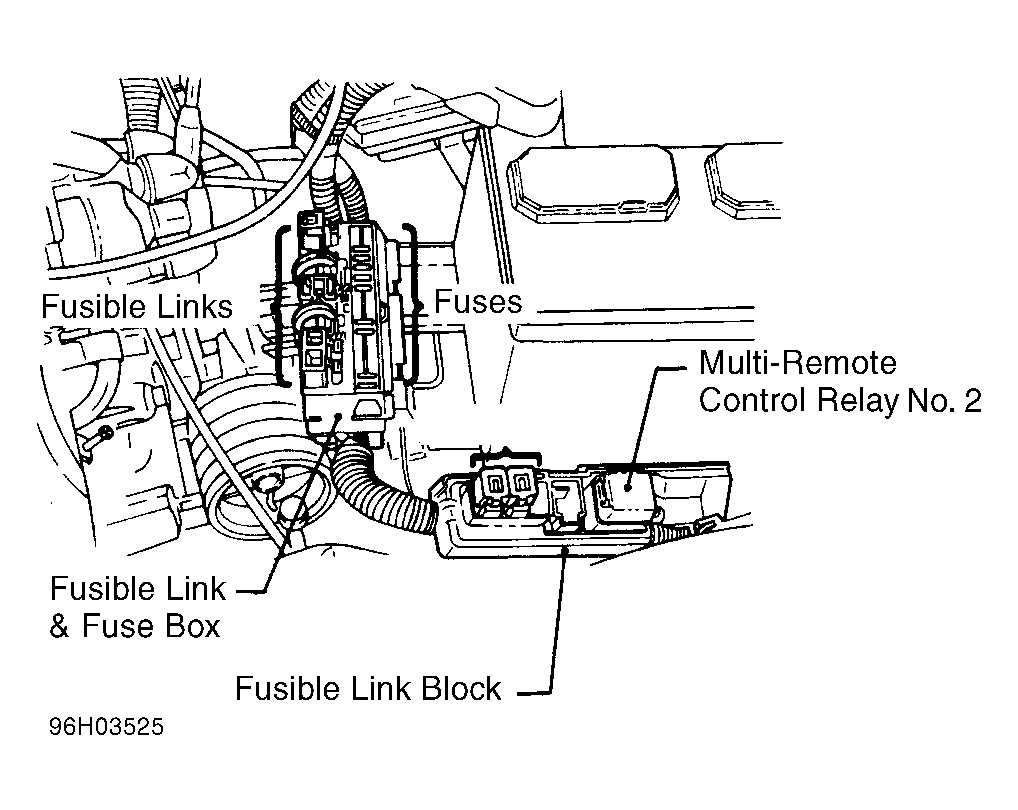 Fusible Links

Fuses

Multi-Remote Control Relay No. 2

Fusible Link & Fuse Box

Fusible Link Block

96H03525